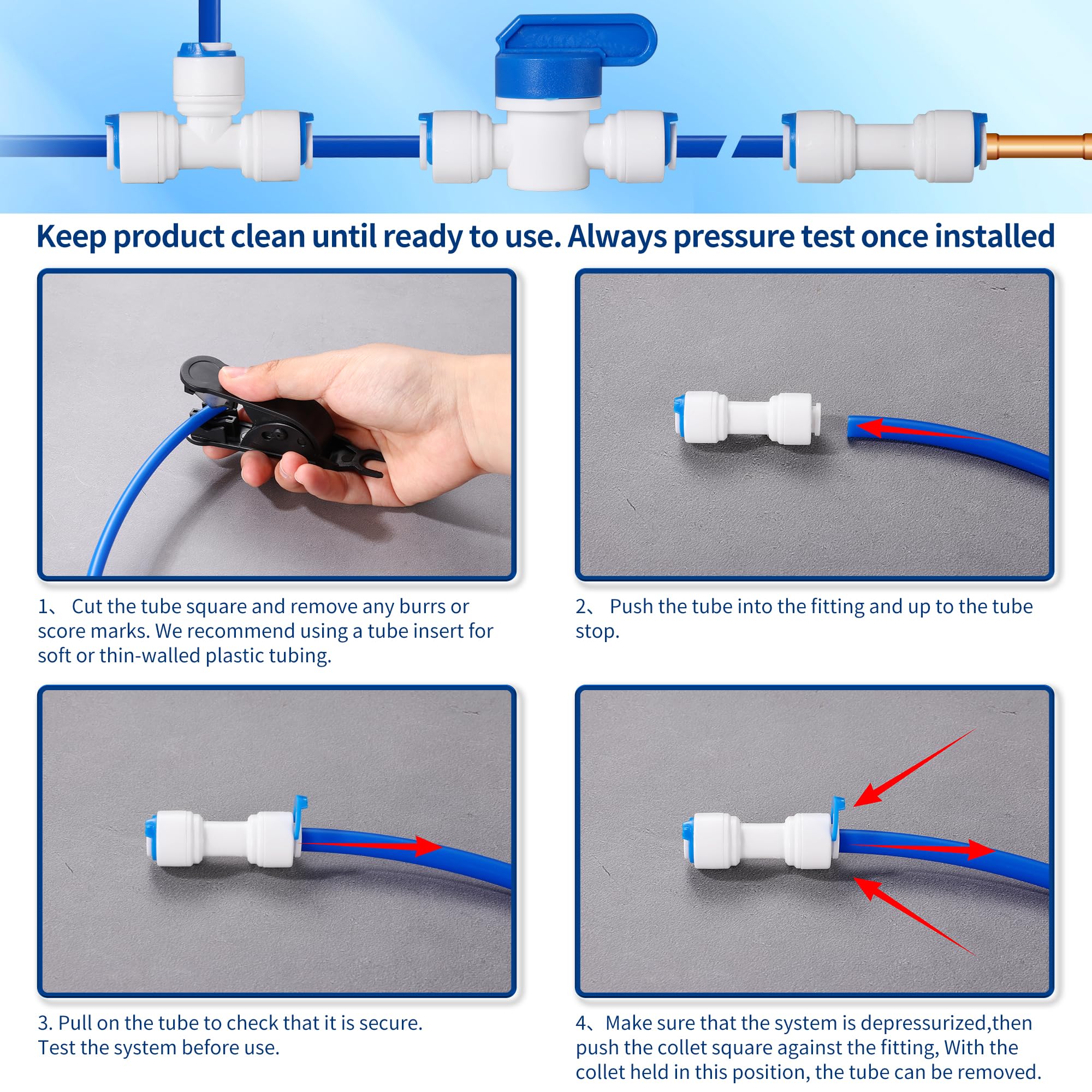 Keep product clean until ready to use. Always pressure test once installed

1、 Cut the tube square and remove any burrs or score marks. We recommend using a tube insert for soft or thin-walled plastic tubing.

2、 Push the tube into the fitting and up to the tube stop.

3. Pull on the tube to check that it is secure. Test the system before use.

4、Make sure that the system is depressurized,then push the collet square against the fitting, With the collet held in this position, the tube can be removed.