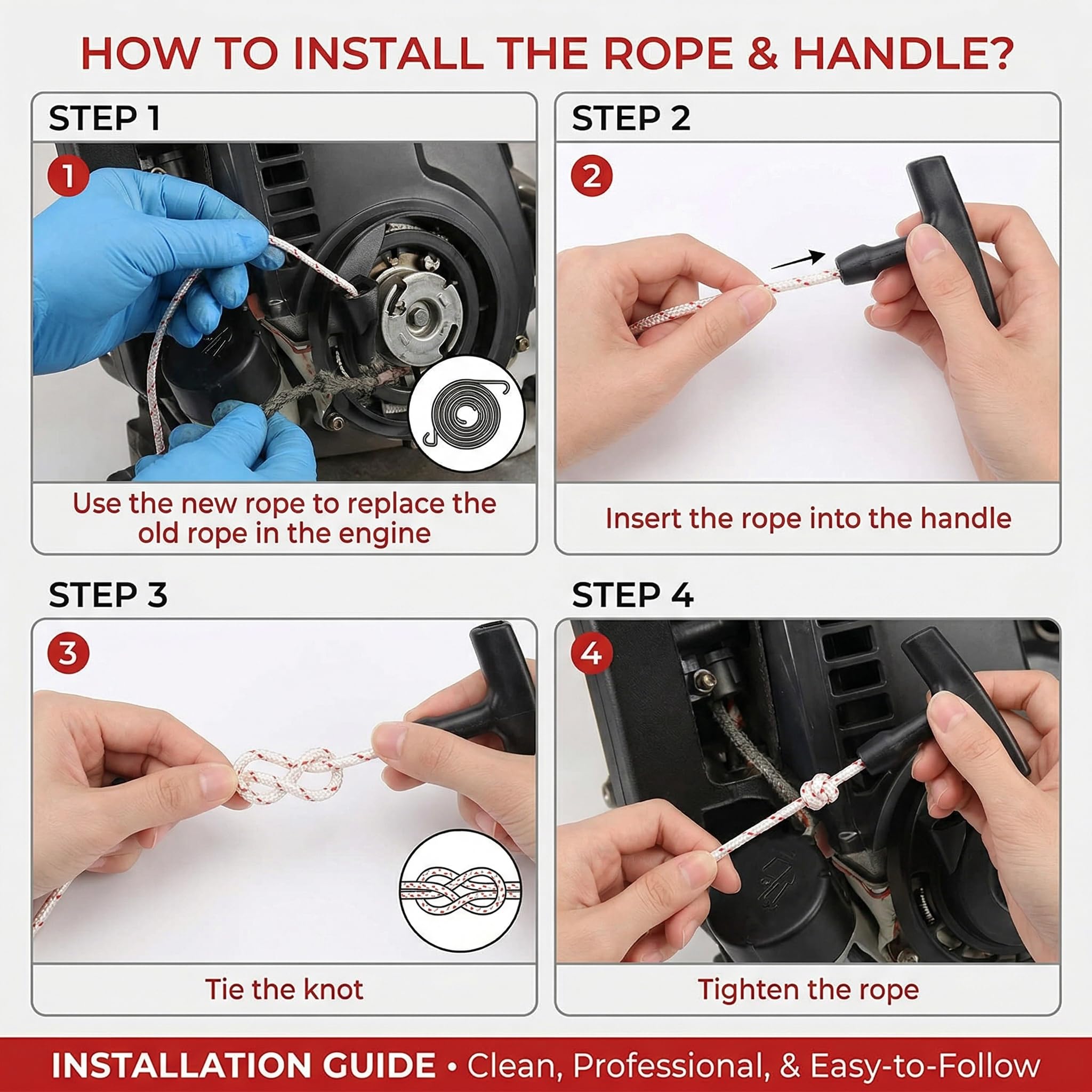 HOW TO INSTALL THE ROPE & HANDLE?

STEP 1

1

Use the new rope to replace the old rope in the engine

STEP 2

2

Insert the rope into the handle

STEP 3

3

Tie the knot

STEP 4

4

Tighten the rope

INSTALLATION GUIDE • Clean, Professional, & Easy-to-Follow