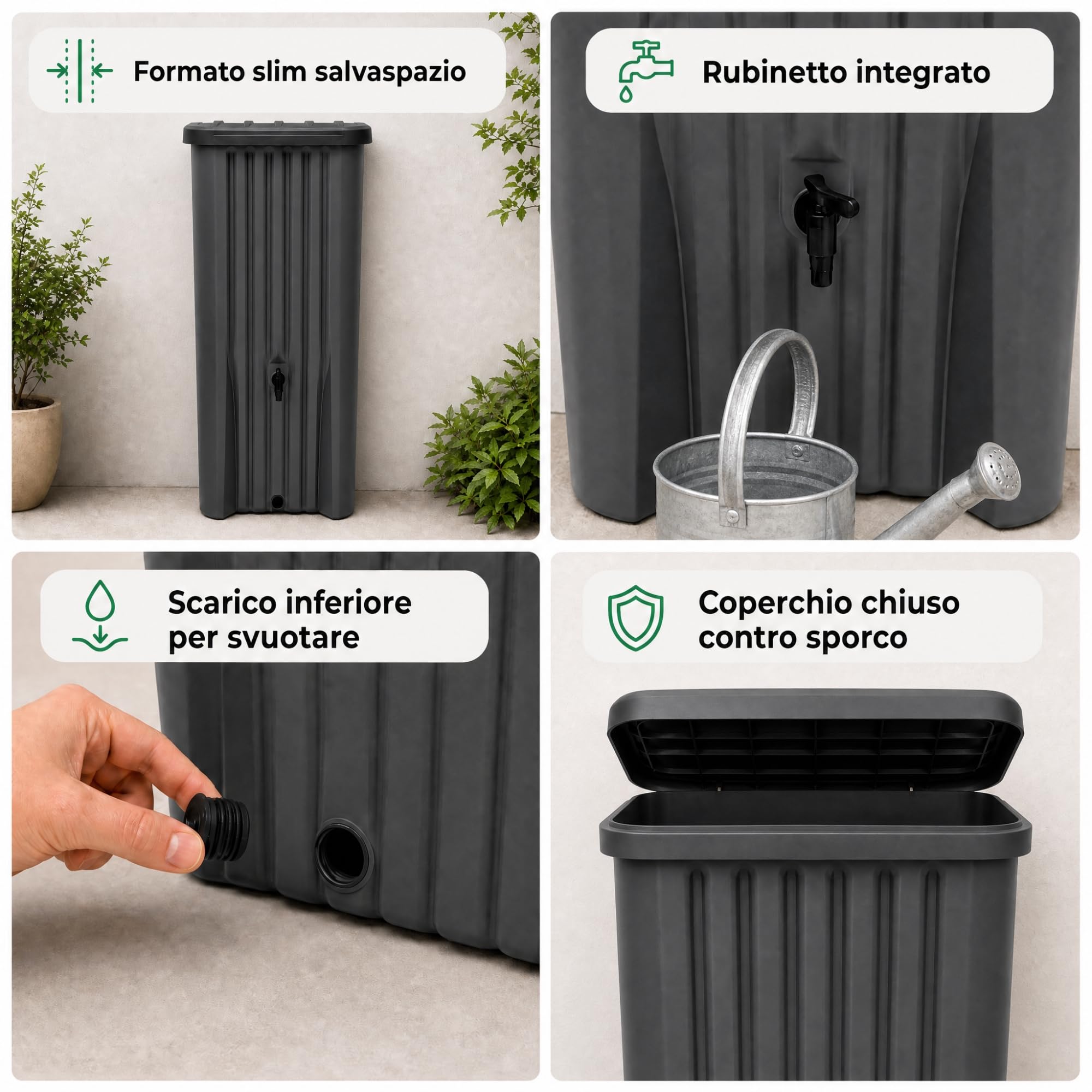 Formato slim salvaspazio

Rubinetto integrato

Scarico inferiore per svuotare

Coperchio chiuso contro sporco