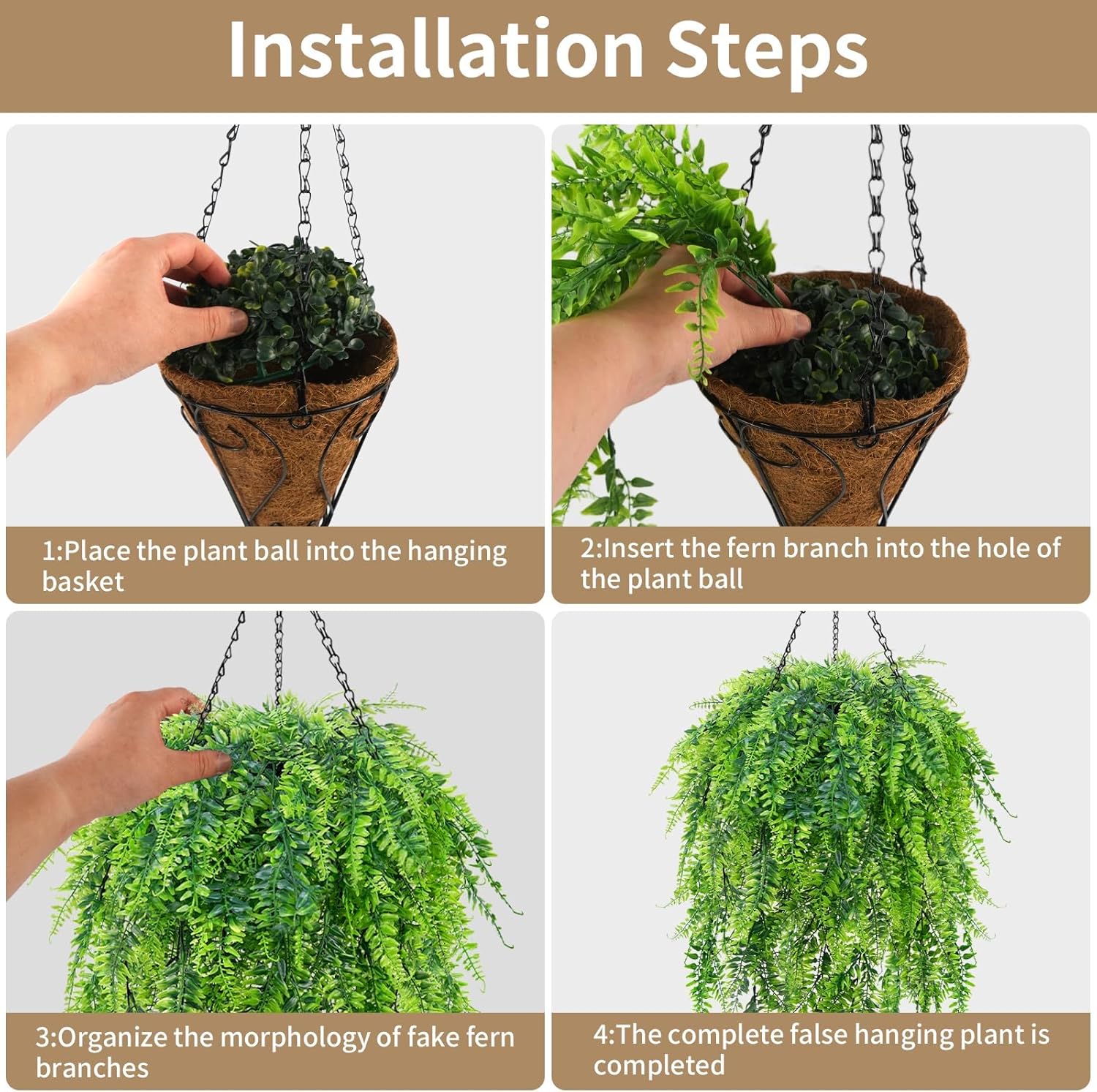 Installation Steps

1:Place the plant ball into the hanging basket

2:Insert the fern branch into the hole of the plant ball

3:Organize the morphology of fake fern branches

4:The complete false hanging plant is completed