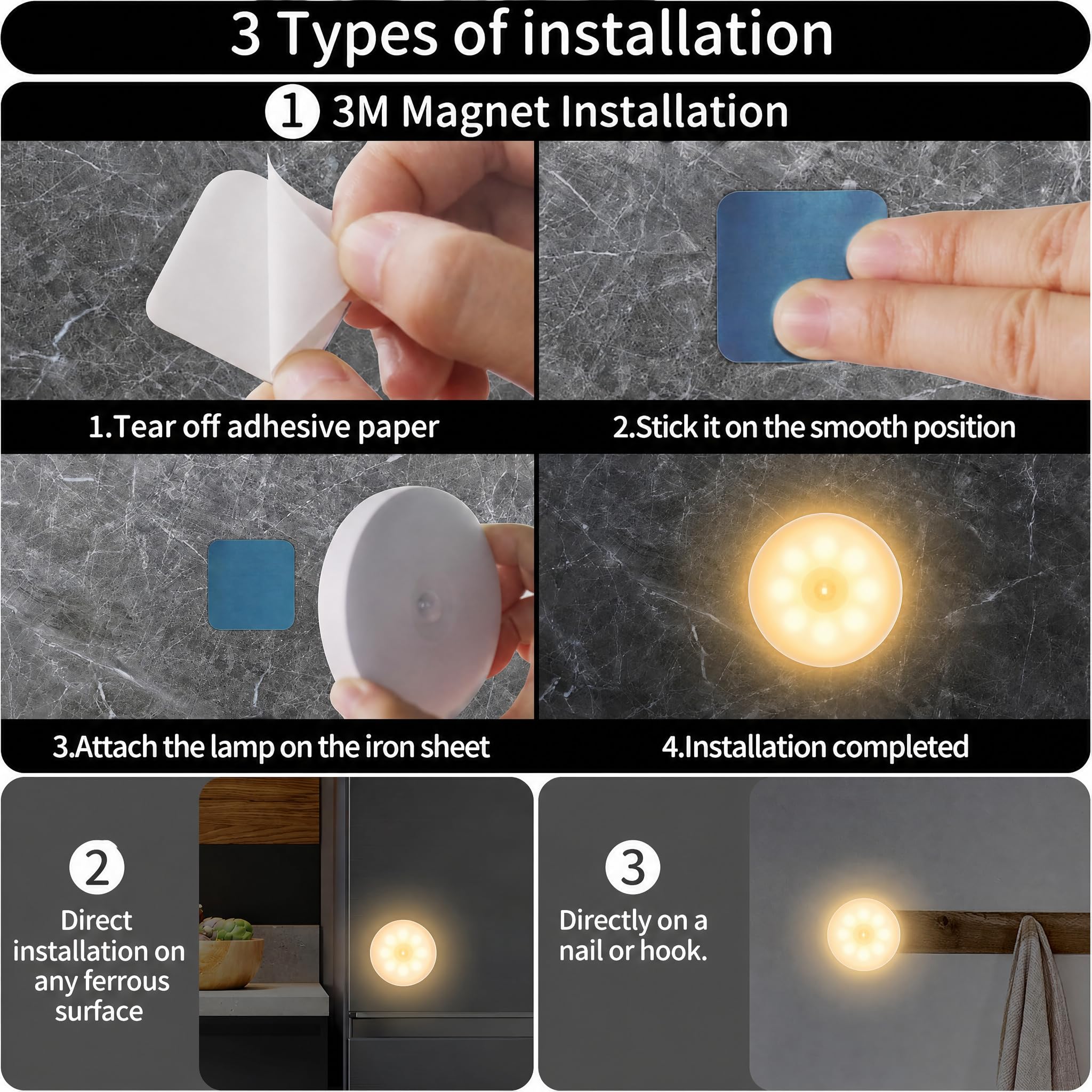 3 Types of installation

1 3M Magnet Installation

1.Tear off adhesive paper

2.Stick it on the smooth position

3.Attach the lamp on the iron sheet

4.Installation completed

2
Direct installation on any ferrous surface

3
Directly on a nail or hook.