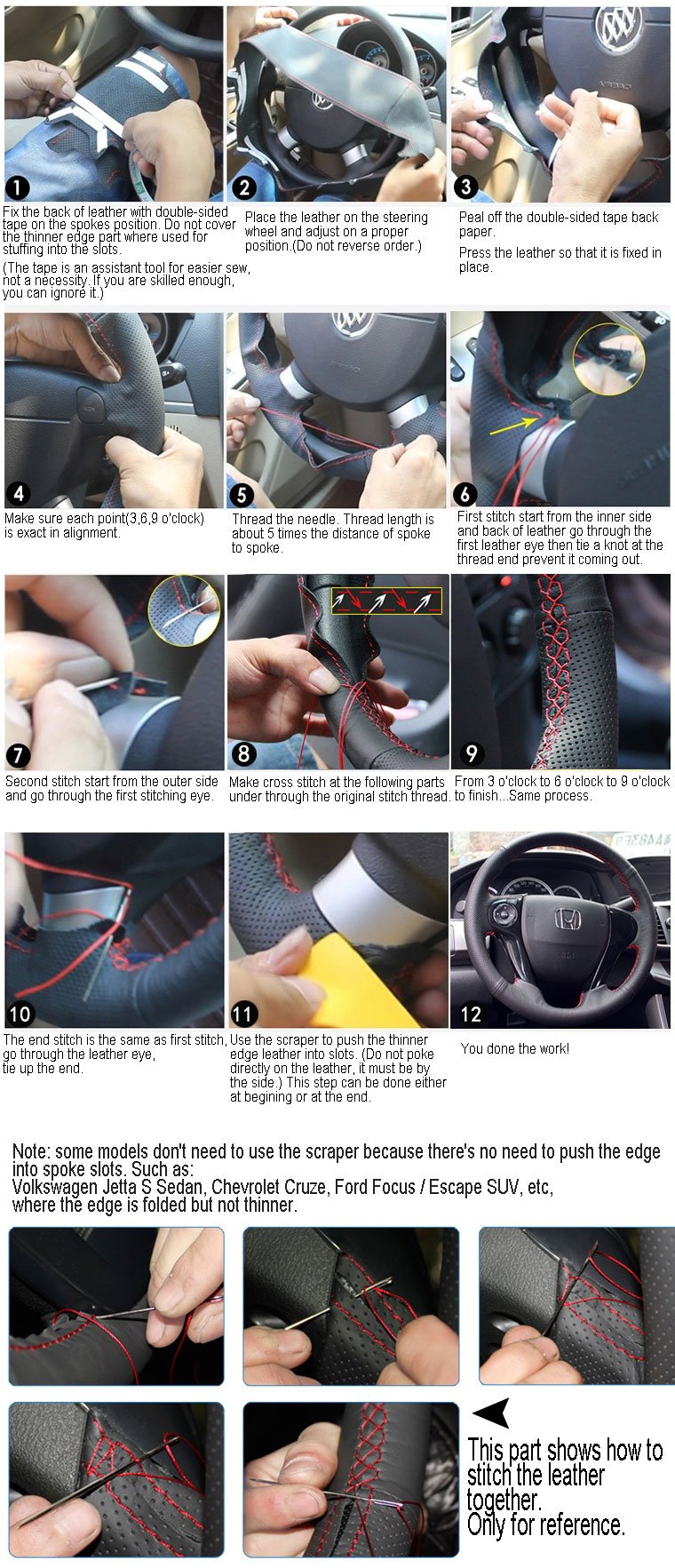 1
Fix the back of leather with double-sided tape on the spokes position. Do not cover the thinner edge part where used for stuffing into the slots.
(The tape is an assistant tool for easier sew, not a necessity. If you are skilled enough, you can ignore it.)

2
Place the leather on the steering wheel and adjust on a proper position.(Do not reverse order.)

3
Peal off the double-sided tape back paper.
Press the leather so that it is fixed in place.

4
Make sure each point(3,6,9 o'clock) is exact in alignment.

5
Thread the needle. Thread length is about 5 times the distance of spoke to spoke.

6
First stitch start from the inner side and back of leather go through the first leather eye then tie a knot at the thread end prevent it coming out.

7
Second stitch start from the outer side and go through the first stitching eye.

8
Make cross stitch at the following parts under through the original stitch thread.

9
From 3 o'clock to 6 o'clock to 9 o'clock to finish...Same process.

10
The end stitch is the same as first stitch, go through the leather eye, tie up the end.

11
Use the scraper to push the thinner edge leather into slots. (Do not poke directly on the leather, it must be by the side.) This step can be done either at begining or at the end.

12
You done the work!

Note: some models don't need to use the scraper because there's no need to push the edge into spoke slots. Such as:
Volkswagen Jetta S Sedan, Chevrolet Cruze, Ford Focus / Escape SUV, etc, where the edge is folded but not thinner.

This part shows how to stitch the leather together.
Only for reference.