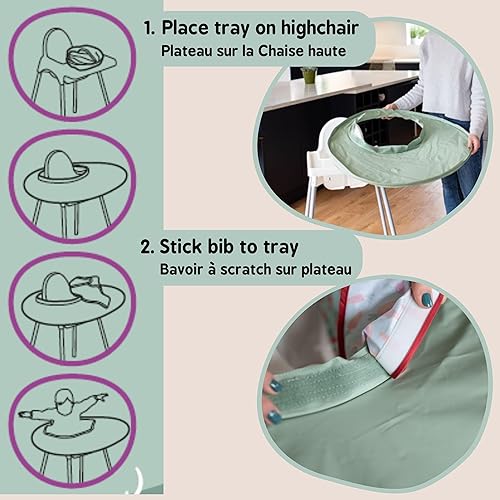 1. Place tray on highchair
Plateau sur la Chaise haute

2. Stick bib to tray
Bavoir à scratch sur plateau