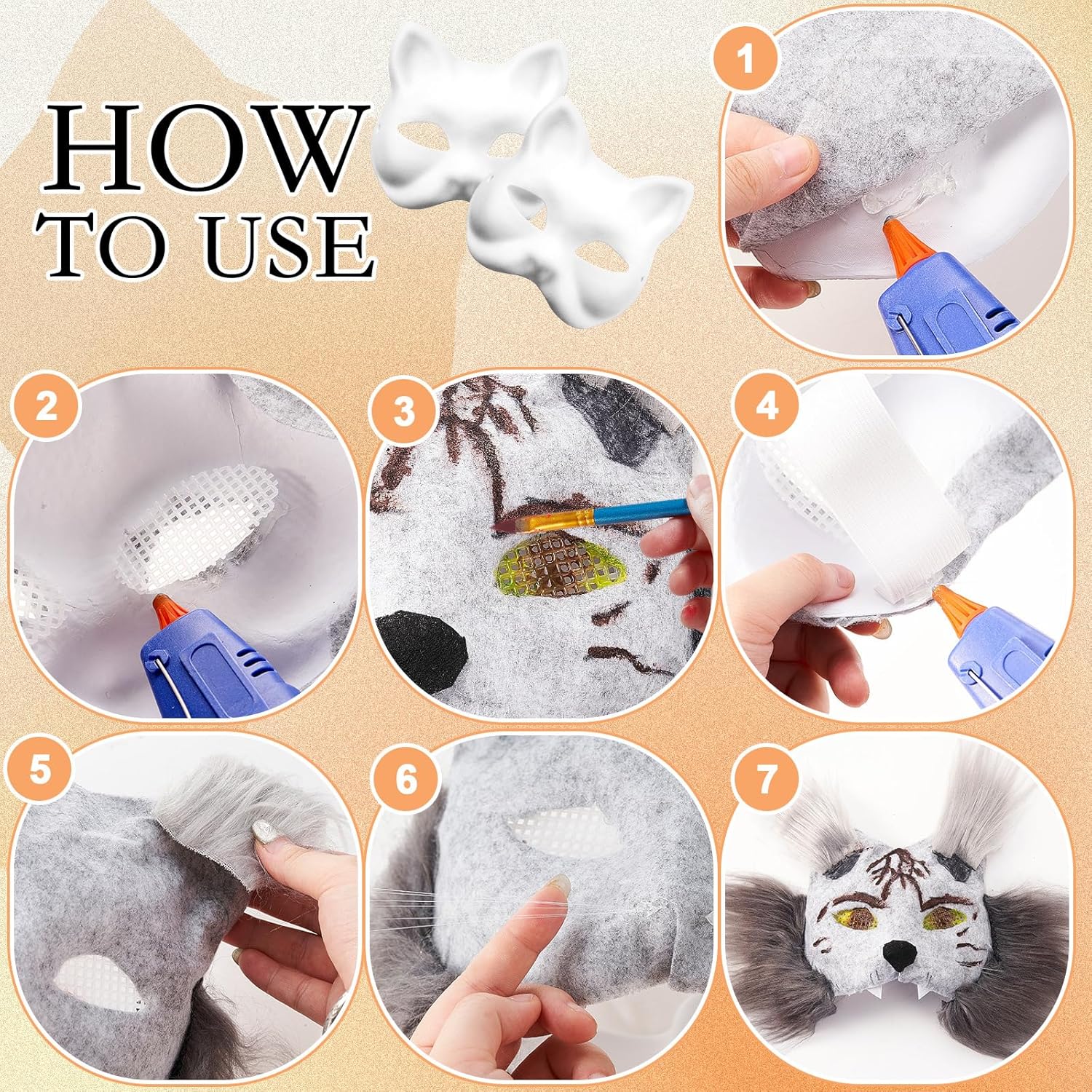 HOW TO USE

1

2

3

4

5

6

7