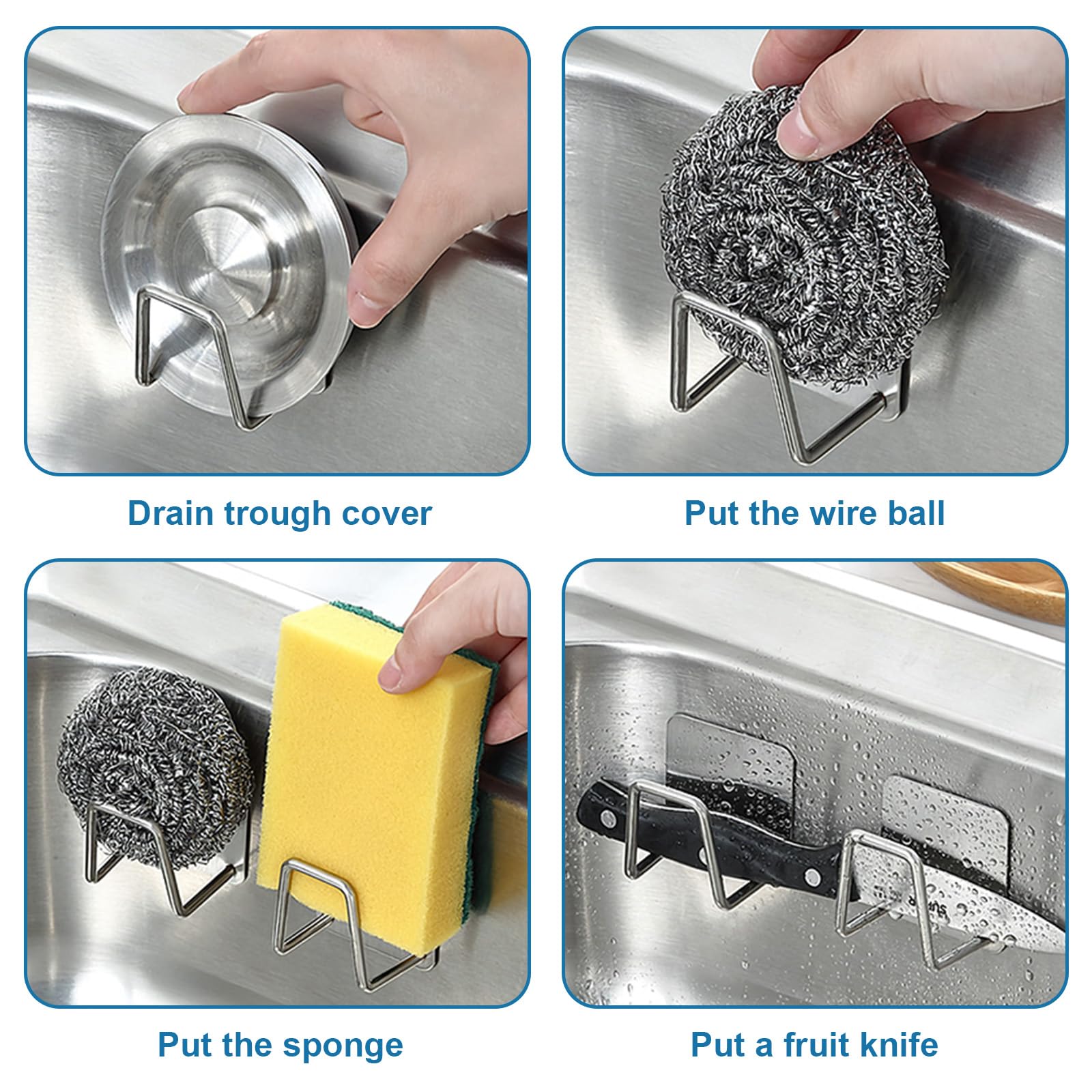 Drain trough cover

Put the wire ball

Put the sponge

Put a fruit knife