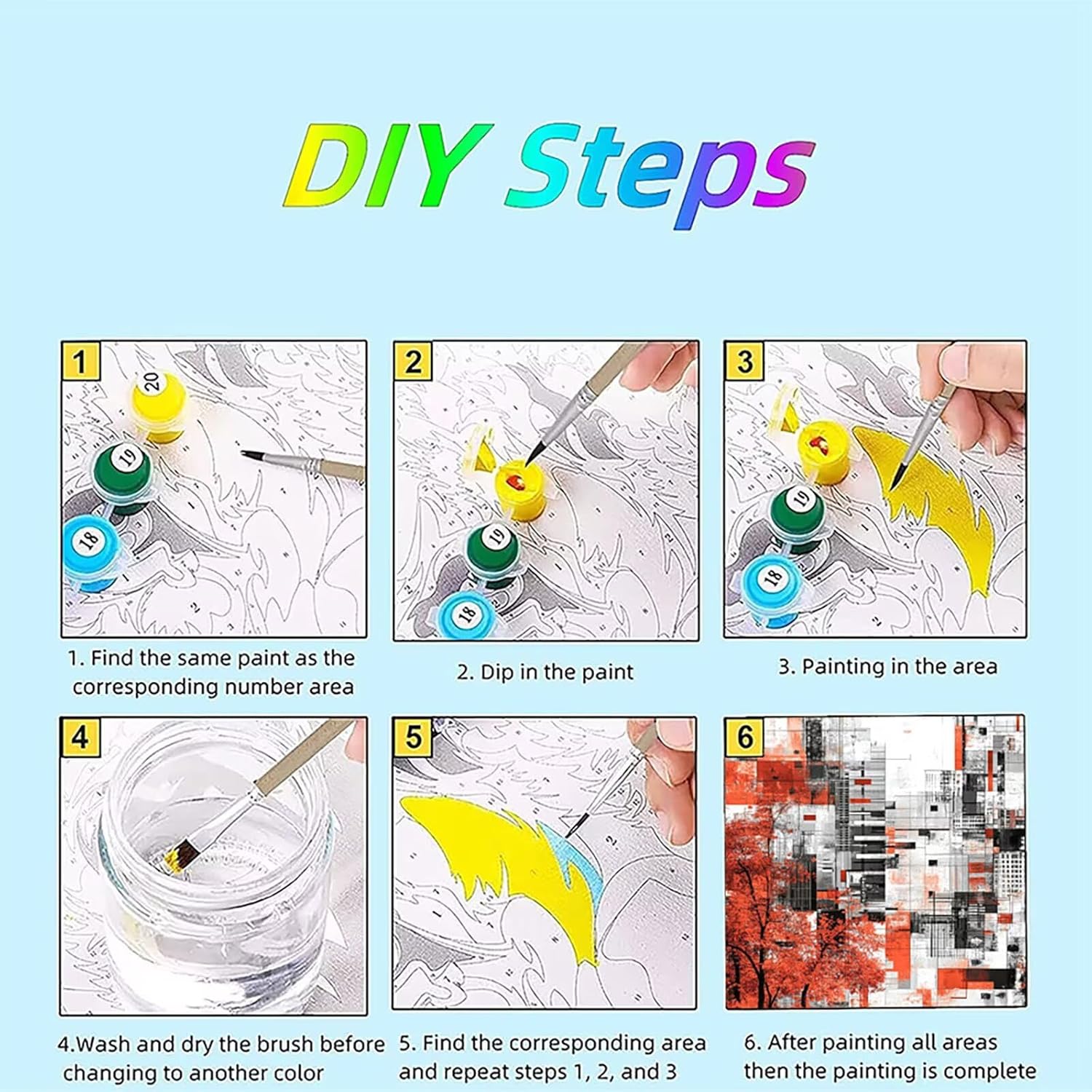 DIY Steps

1

20

19

18

1. Find the same paint as the corresponding number area

2

19

18

2. Dip in the paint

3

19

18

3. Painting in the area

4

4.Wash and dry the brush before changing to another color

5

5. Find the corresponding area and repeat steps 1, 2, and 3

6

6. After painting all areas then the painting is complete