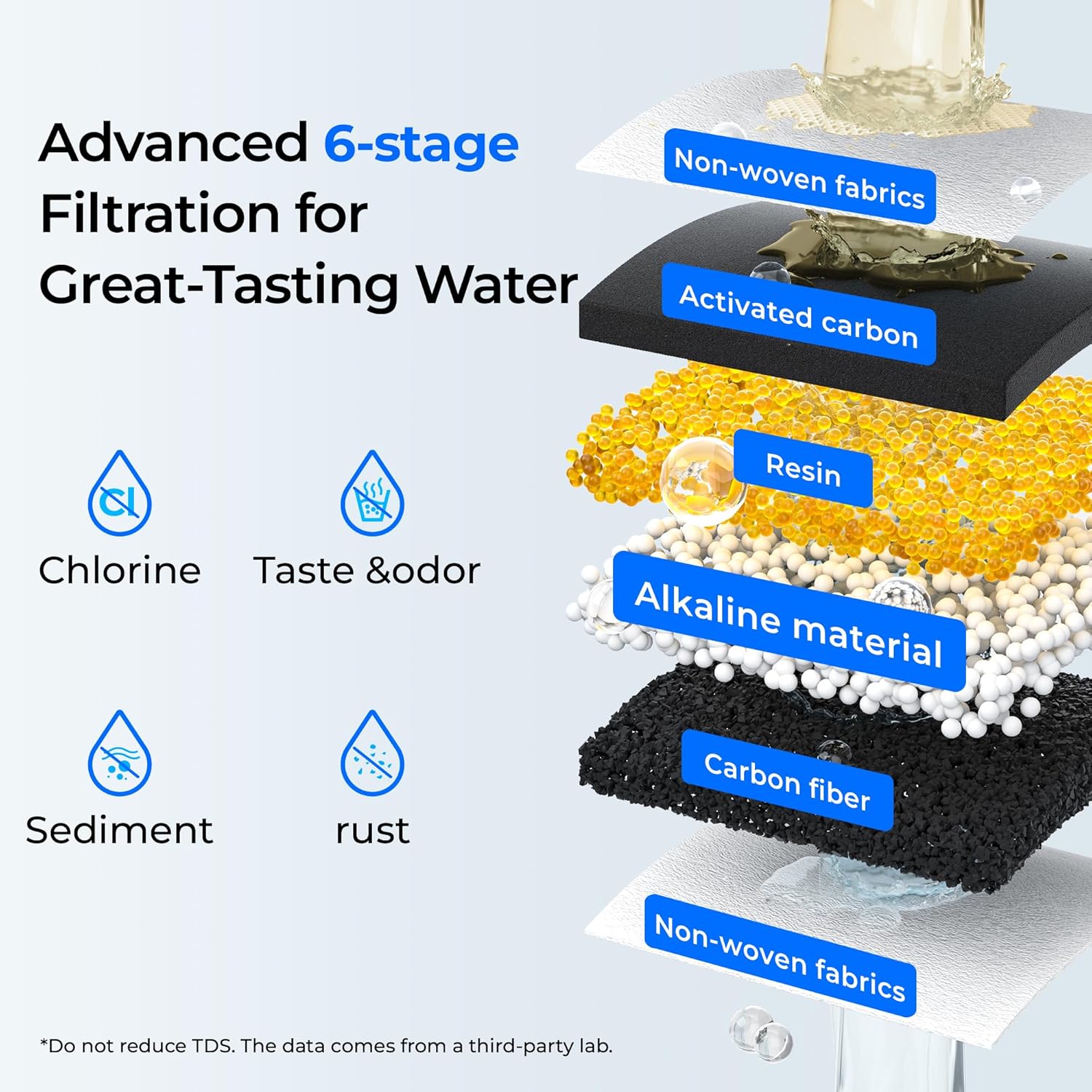 Advanced 6-stage Filtration for Great-Tasting Water

Cl

Chlorine

Taste &odor

Sediment

rust

Non-woven fabrics

Activated carbon

Resin

Alkaline material

Carbon fiber

Non-woven fabrics

*Do not reduce TDS. The data comes from a third-party lab.