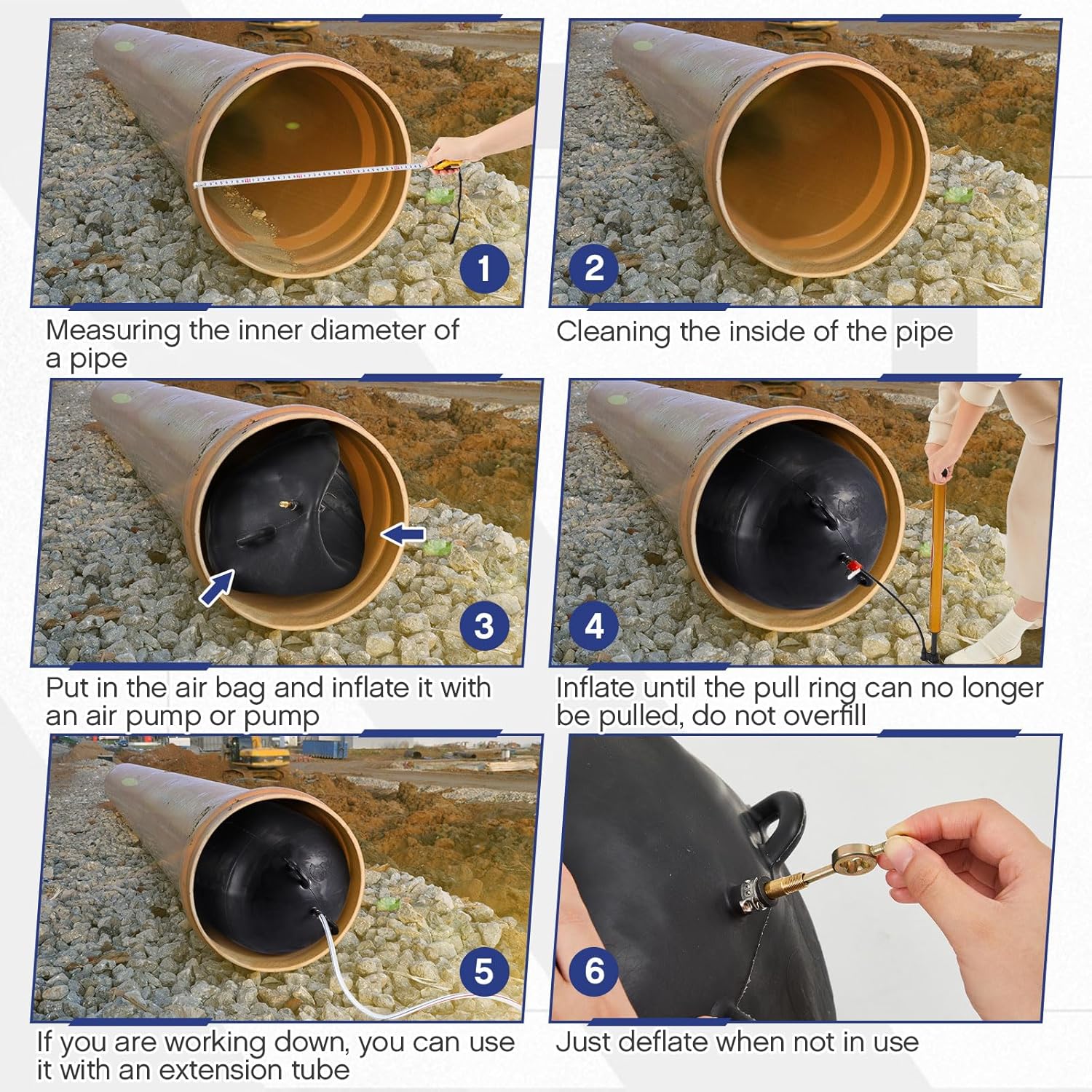 1

Measuring the inner diameter of a pipe

2

Cleaning the inside of the pipe

3

Put in the air bag and inflate it with an air pump or pump

4

Inflate until the pull ring can no longer be pulled, do not overfill

5

If you are working down, you can use it with an extension tube

6

Just deflate when not in use