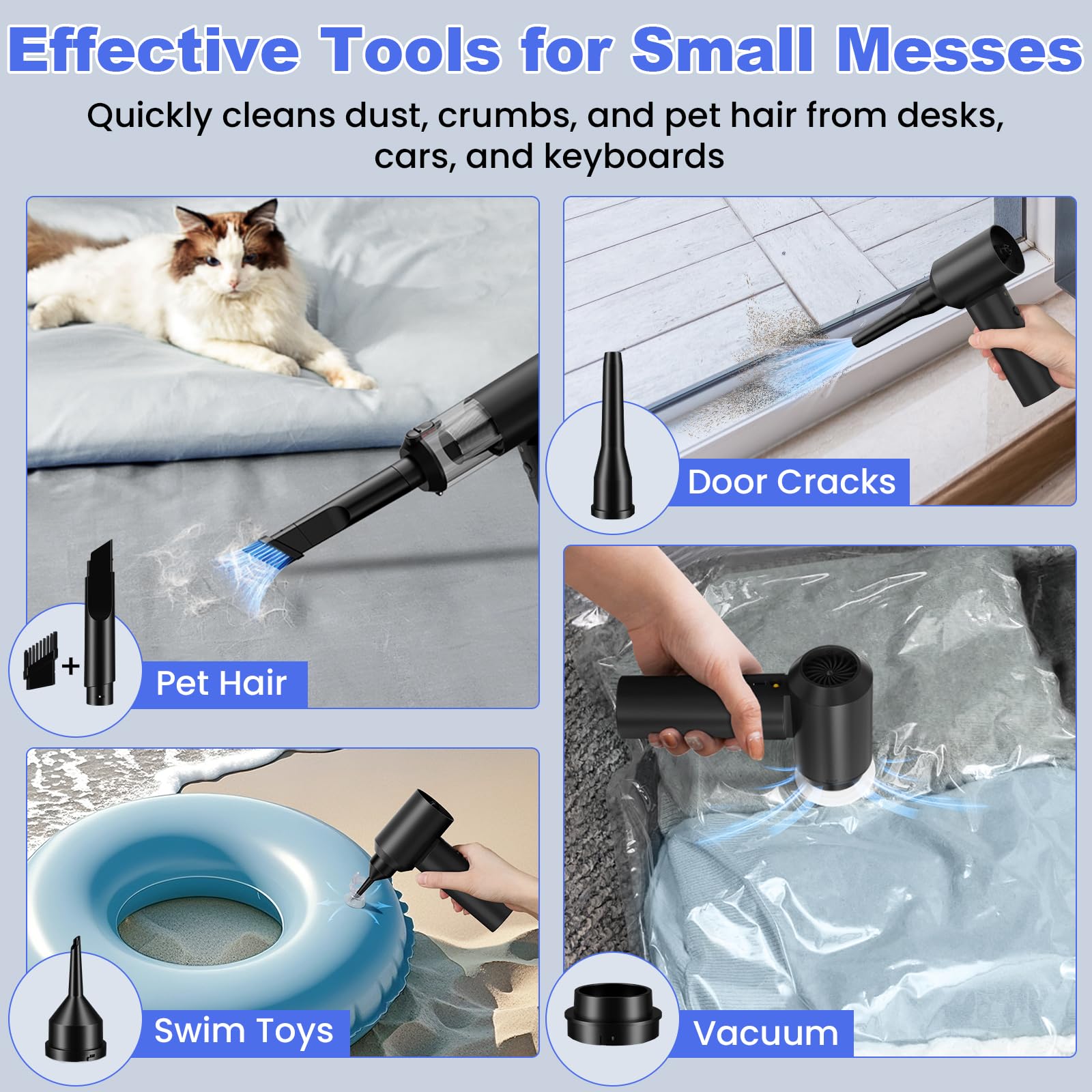 Effective Tools for Small Messes

Quickly cleans dust, crumbs, and pet hair from desks, cars, and keyboards

+

Pet Hair

Door Cracks

Swim Toys

Vacuum