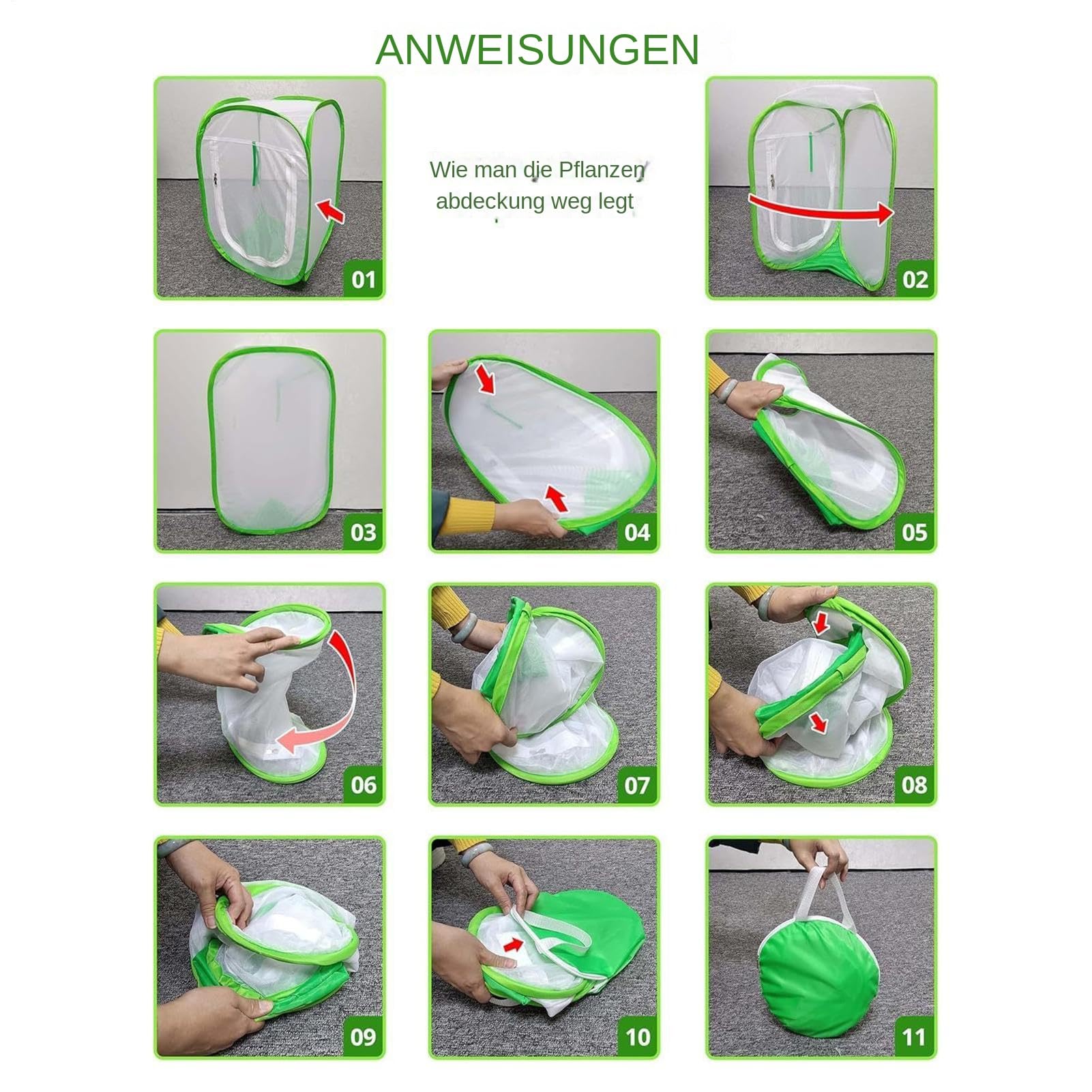 ANWEISUNGEN

01

Wie man die Pflanzen abdeckung weg legt

02

03

04

05

06

07

08

09

10

11