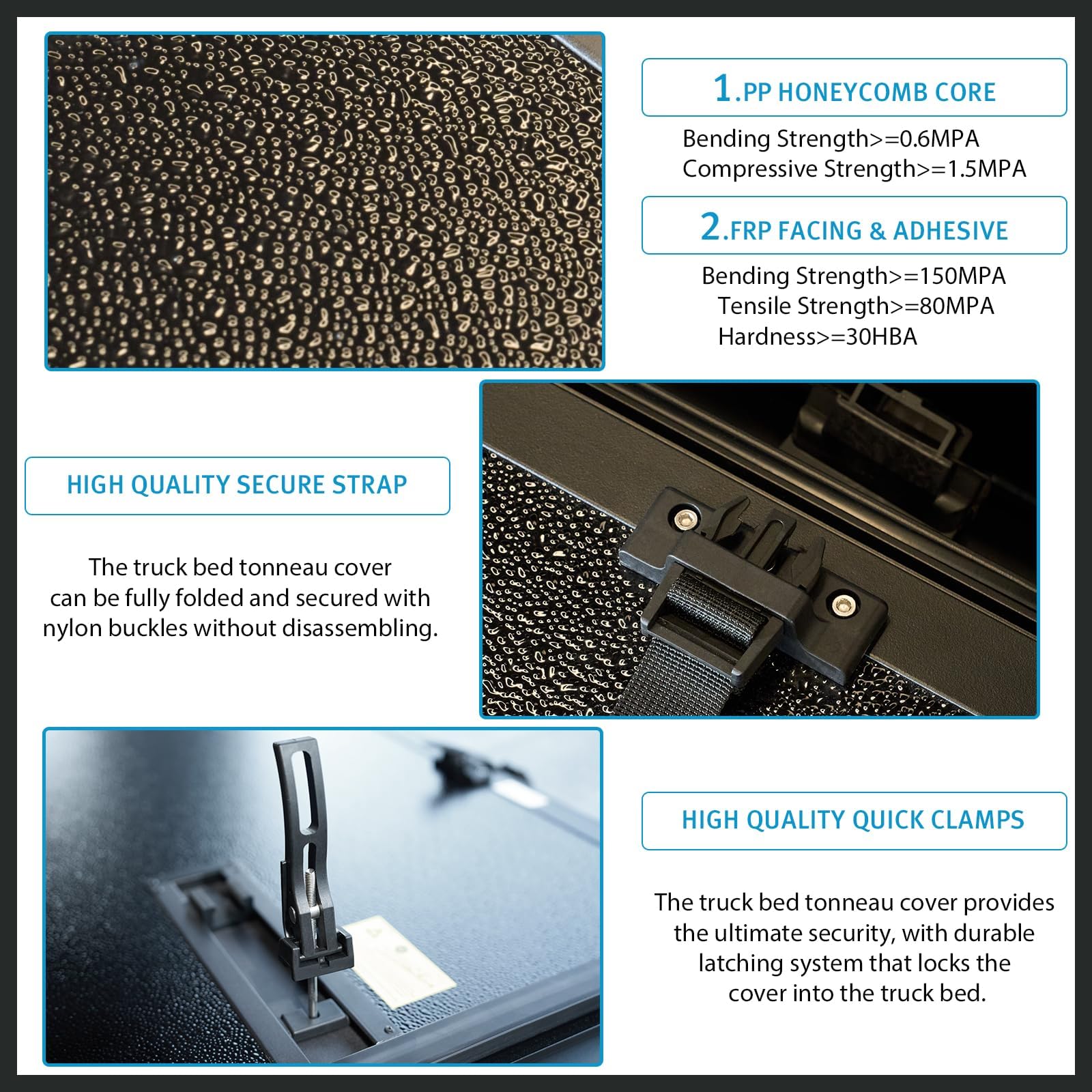 1.PP HONEYCOMB CORE

Bending Strength>=0.6MPA
Compressive Strength>=1.5MPA

2.FRP FACING & ADHESIVE

Bending Strength>=150MPA
Tensile Strength>=80MPA
Hardness>=30HBA

HIGH QUALITY SECURE STRAP

The truck bed tonneau cover can be fully folded and secured with nylon buckles without disassembling.

HIGH QUALITY QUICK CLAMPS

The truck bed tonneau cover provides the ultimate security, with durable latching system that locks the cover into the truck bed.