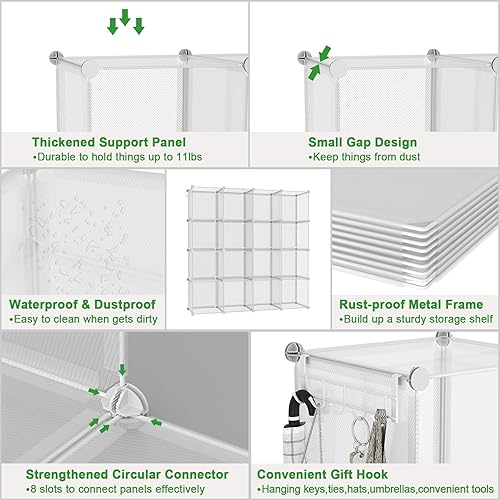 Thickened Support Panel
•Durable to hold things up to 11lbs

Small Gap Design
•Keep things from dust

Waterproof & Dustproof
•Easy to clean when gets dirty

Rust-proof Metal Frame
•Build up a sturdy storage shelf

Strengthened Circular Connector
•8 slots to connect panels effectively

Convenient Gift Hook
•Hanging keys,ties,hats,umbrellas,convenient tools