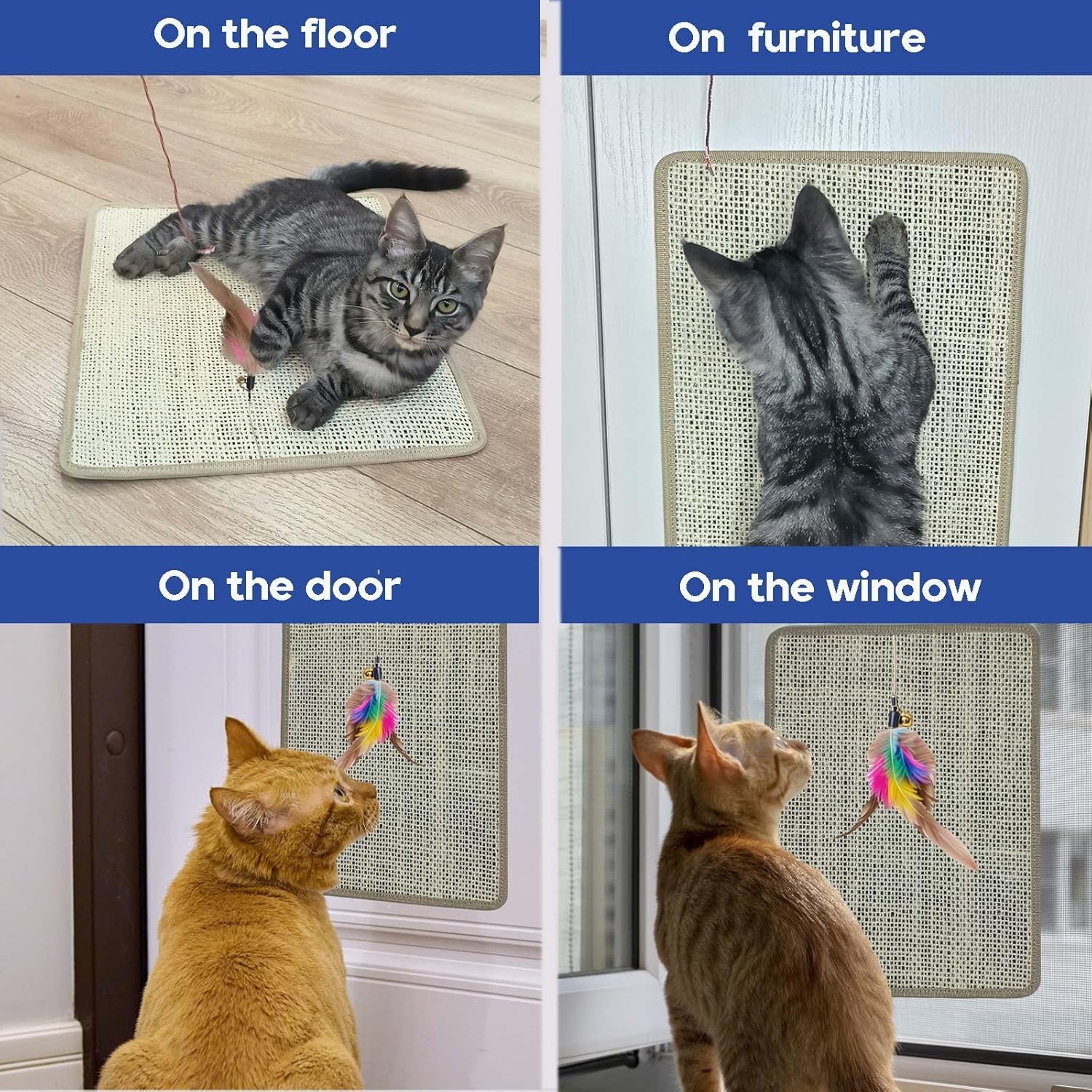 On the floor

On furniture

On the door

On the window