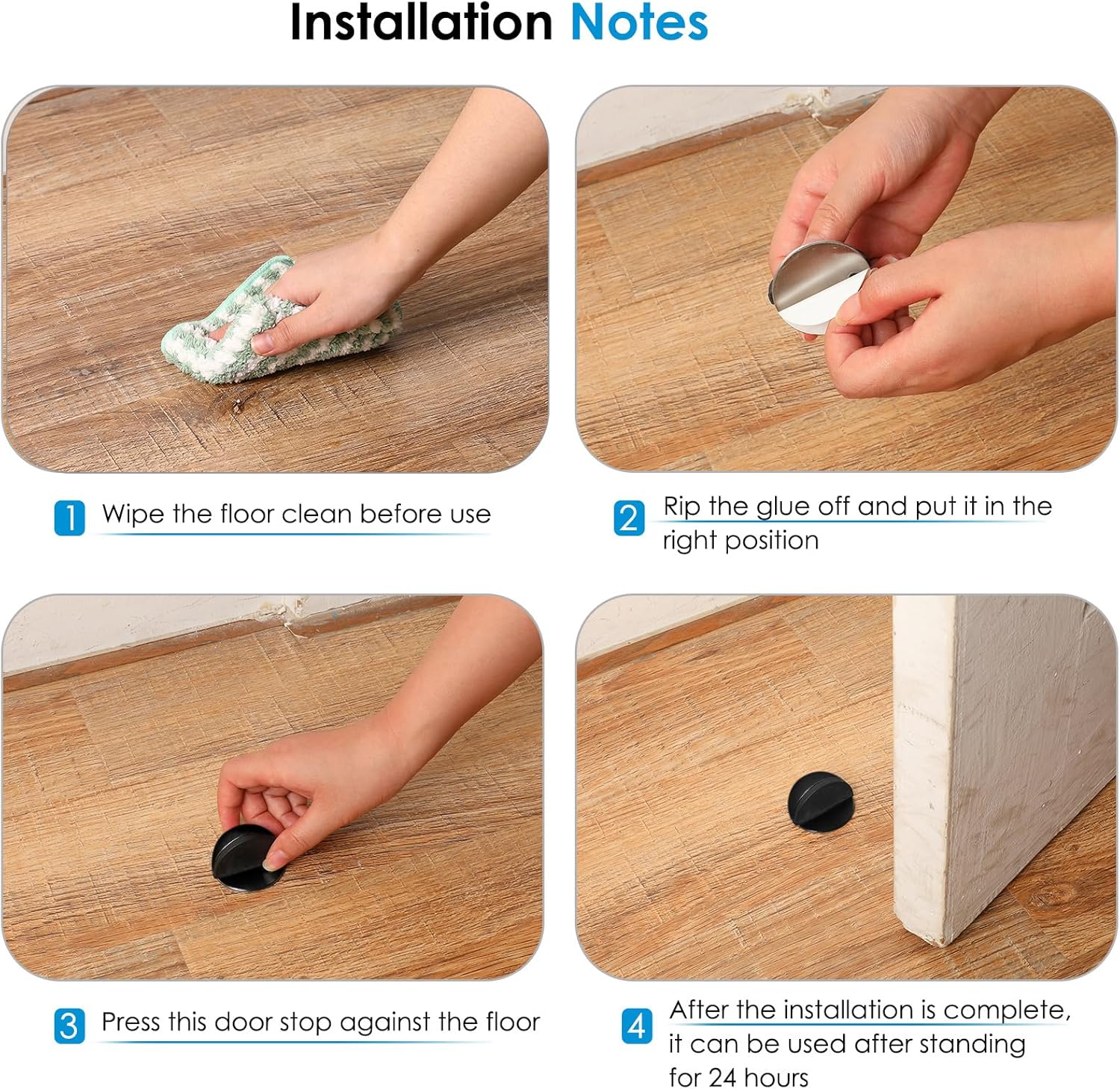 Installation Notes

1 Wipe the floor clean before use

2 Rip the glue off and put it in the right position

3 Press this door stop against the floor

4 After the installation is complete, it can be used after standing for 24 hours