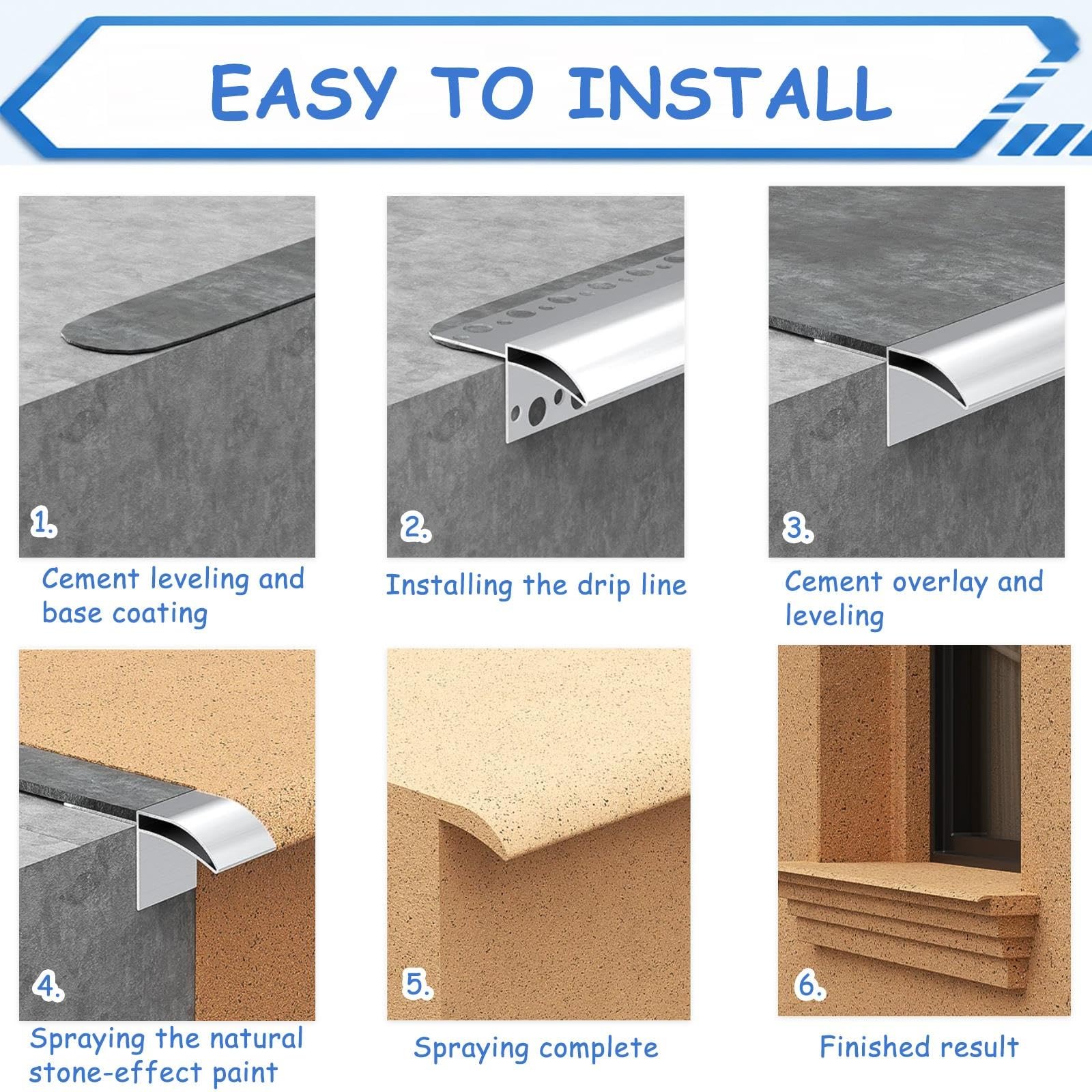 EASY TO INSTALL

1.

Cement leveling and base coating

2.

Installing the drip line

3.

Cement overlay and leveling

4.

Spraying the natural stone-effect paint

5.

Spraying complete

6.

Finished result