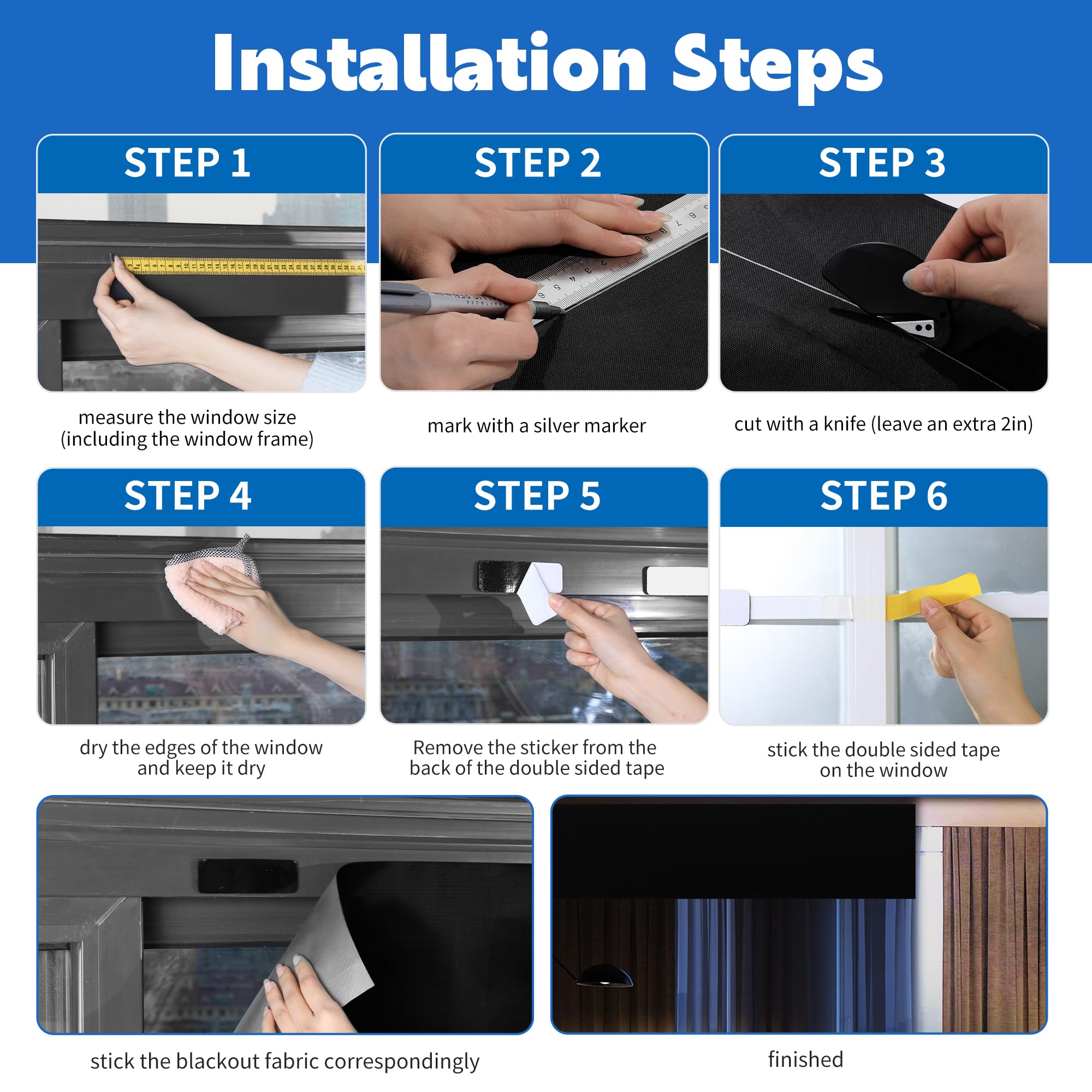 Installation Steps

STEP 1

measure the window size (including the window frame)

STEP 2

mark with a silver marker

STEP 3

cut with a knife (leave an extra 2in)

STEP 4

dry the edges of the window and keep it dry

STEP 5

Remove the sticker from the back of the double sided tape

STEP 6

stick the double sided tape on the window

stick the blackout fabric correspondingly

finished