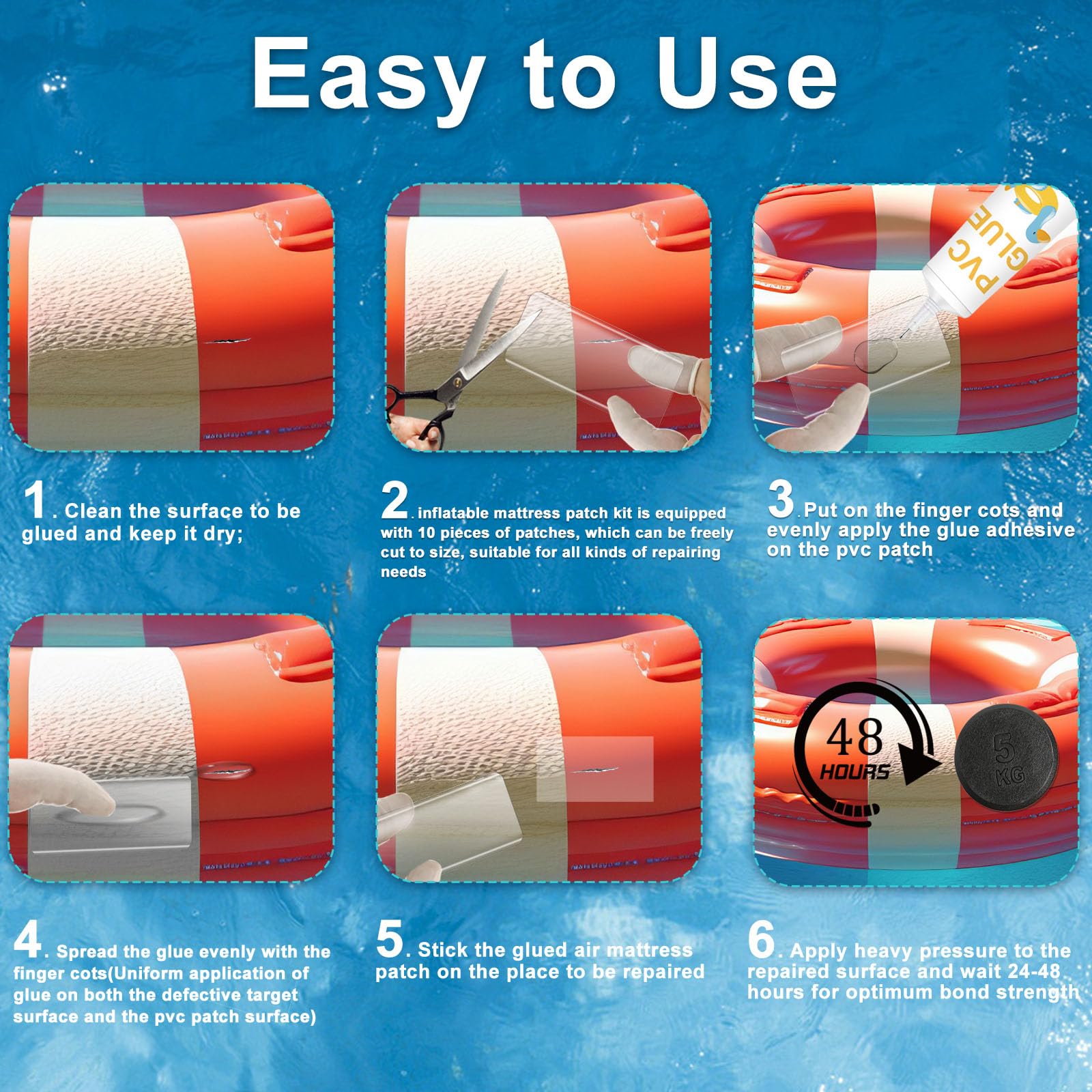 Easy to Use

PVC GLUE

1. Clean the surface to be glued and keep it dry;

2. inflatable mattress patch kit is equipped with 10 pieces of patches, which can be freely cut to size, suitable for all kinds of repairing needs

3. Put on the finger cots and evenly apply the glue adhesive on the pvc patch

48 HOURS

5 KG

4. Spread the glue evenly with the finger cots(Uniform application of glue on both the defective target surface and the pvc patch surface)

5. Stick the glued air mattress patch on the place to be repaired

6. Apply heavy pressure to the repaired surface and wait 24-48 hours for optimum bond strength