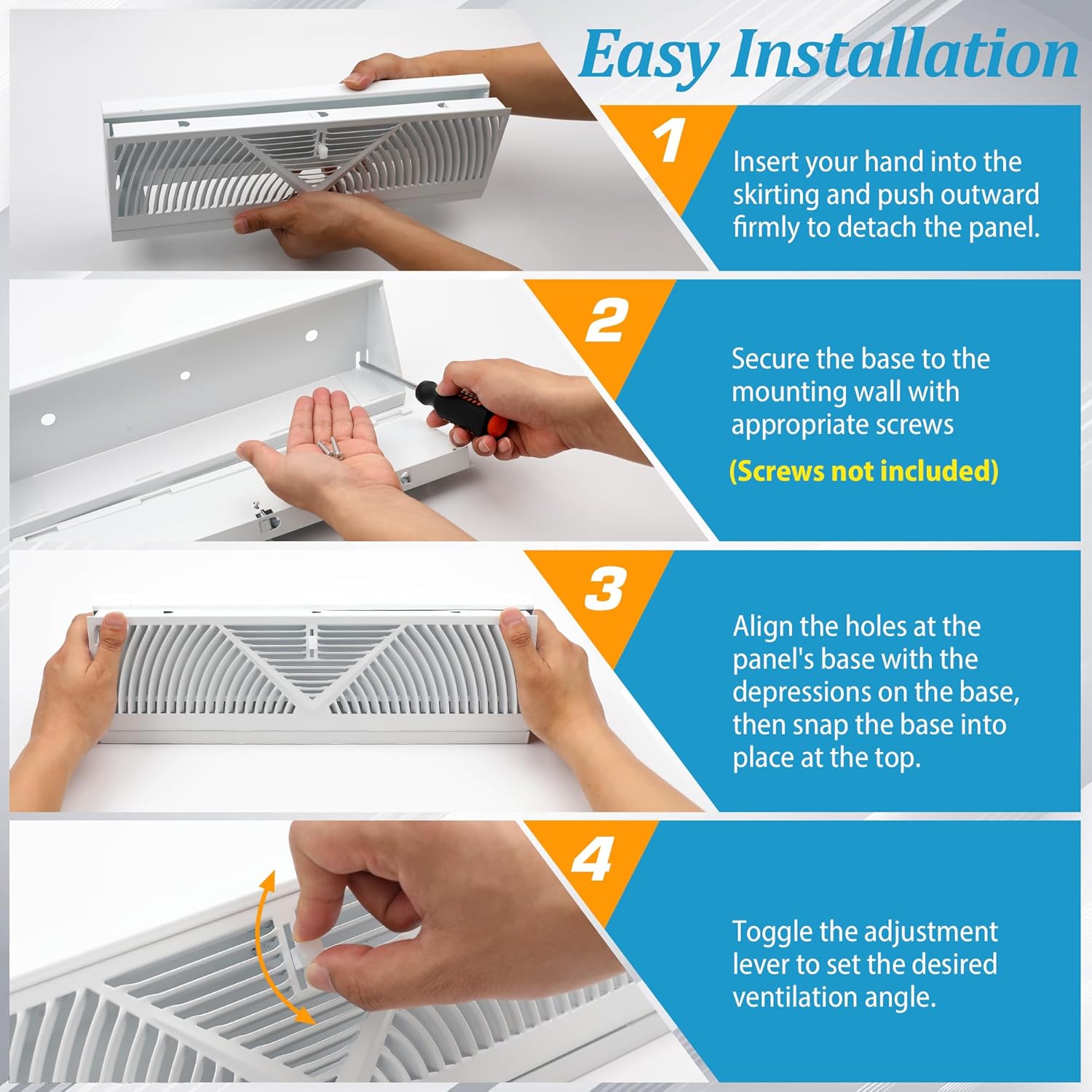 Easy Installation

1

Insert your hand into the skirting and push outward firmly to detach the panel.

2

Secure the base to the mounting wall with appropriate screws

(Screws not included)

3

Align the holes at the panel's base with the depressions on the base, then snap the base into place at the top.

4

Toggle the adjustment lever to set the desired ventilation angle.