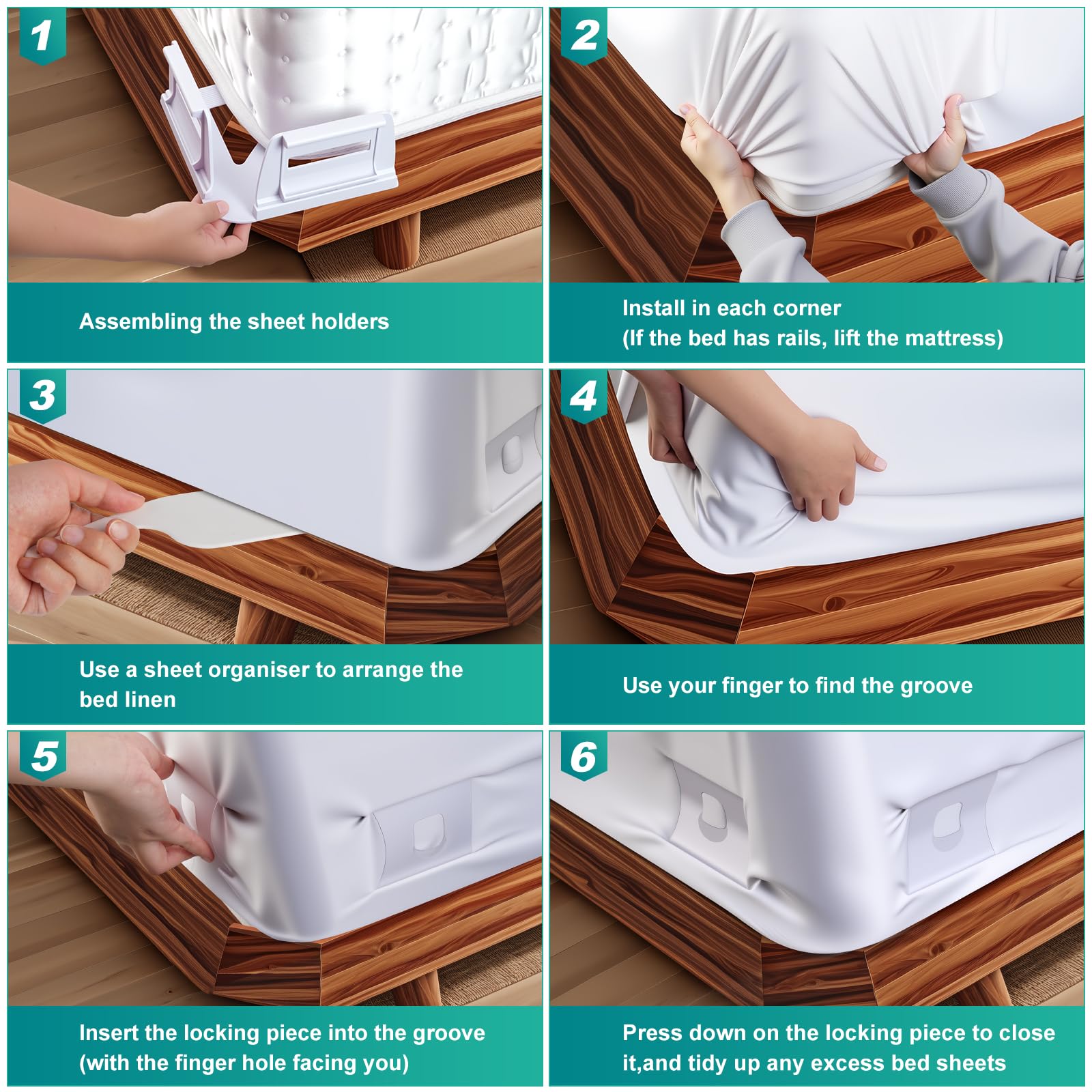 1

Assembling the sheet holders

2

Install in each corner
(If the bed has rails, lift the mattress)

3

Use a sheet organiser to arrange the bed linen

4

Use your finger to find the groove

5

Insert the locking piece into the groove
(with the finger hole facing you)

6

Press down on the locking piece to close it,and tidy up any excess bed sheets