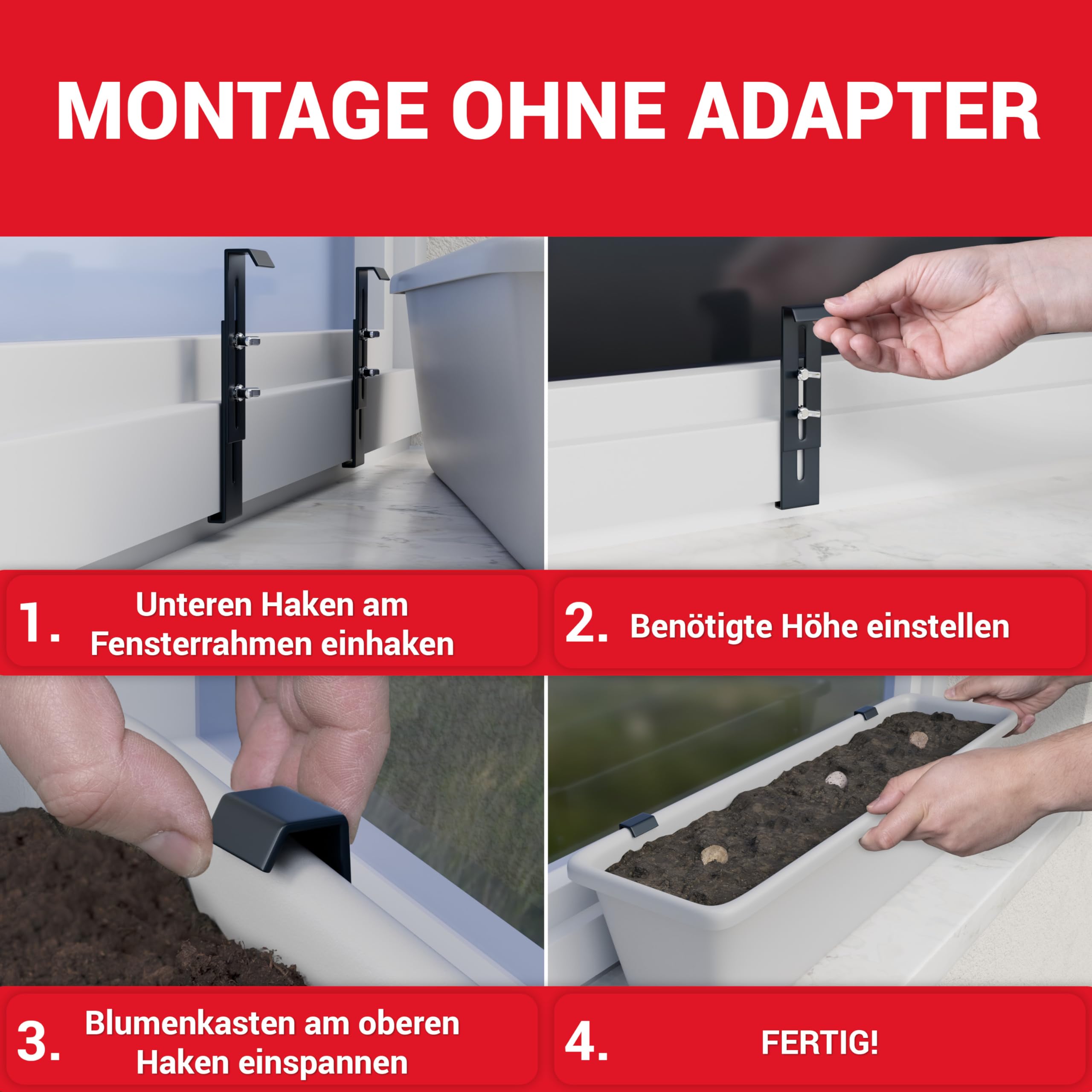 MONTAGE OHNE ADAPTER

1. Unteren Haken am Fensterrahmen einhaken

2. Benötigte Höhe einstellen

3. Blumenkasten am oberen Haken einspannen

4. FERTIG!