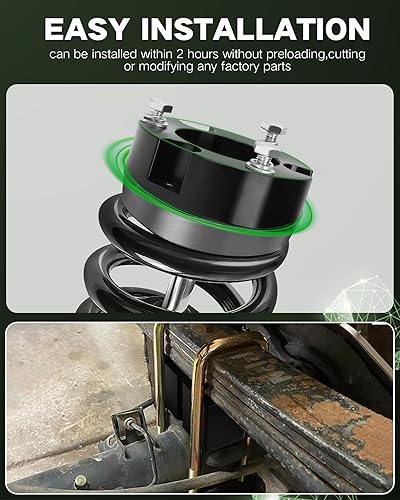 EASY INSTALLATION

can be installed within 2 hours without preloading,cutting or modifying any factory parts