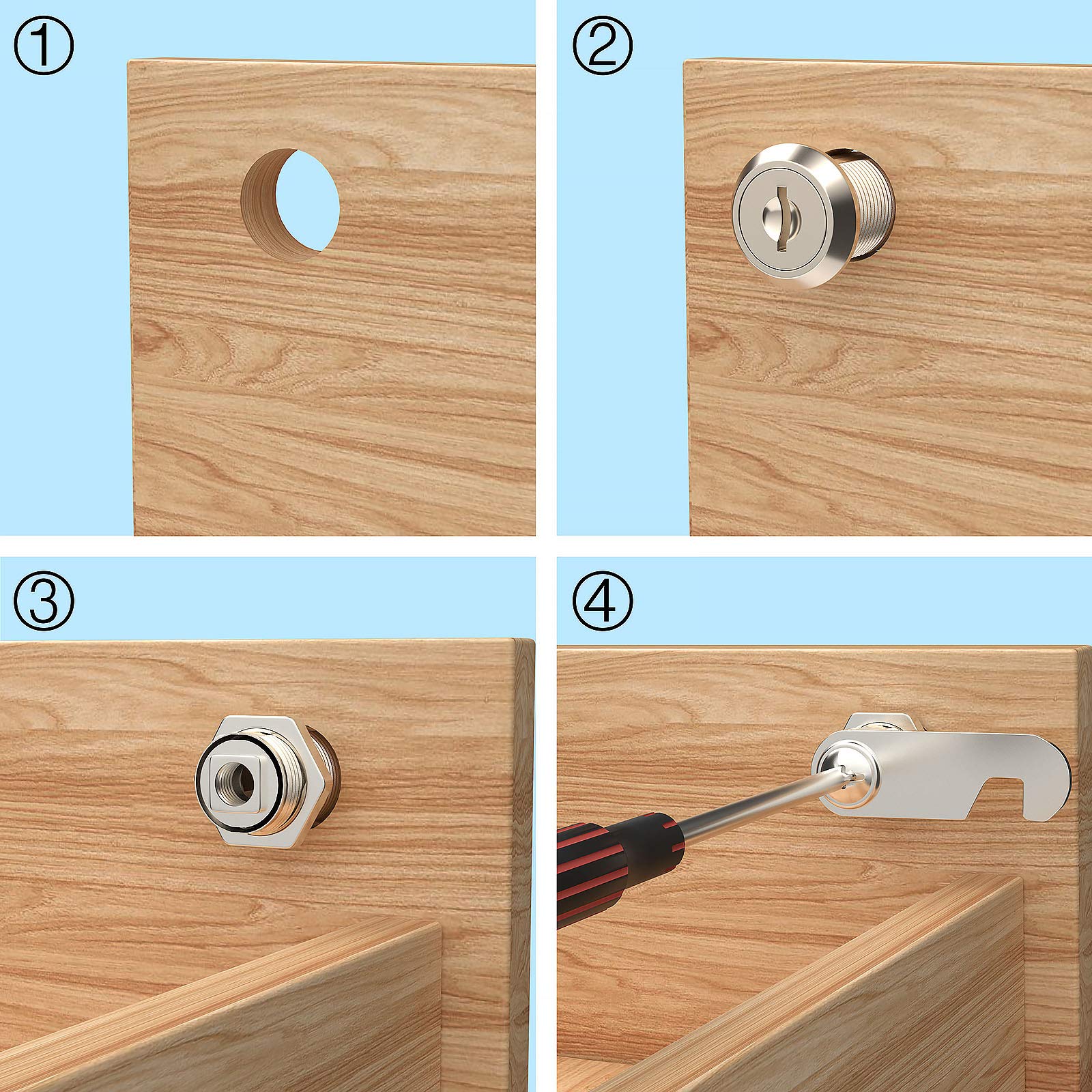 ①

②

③

④