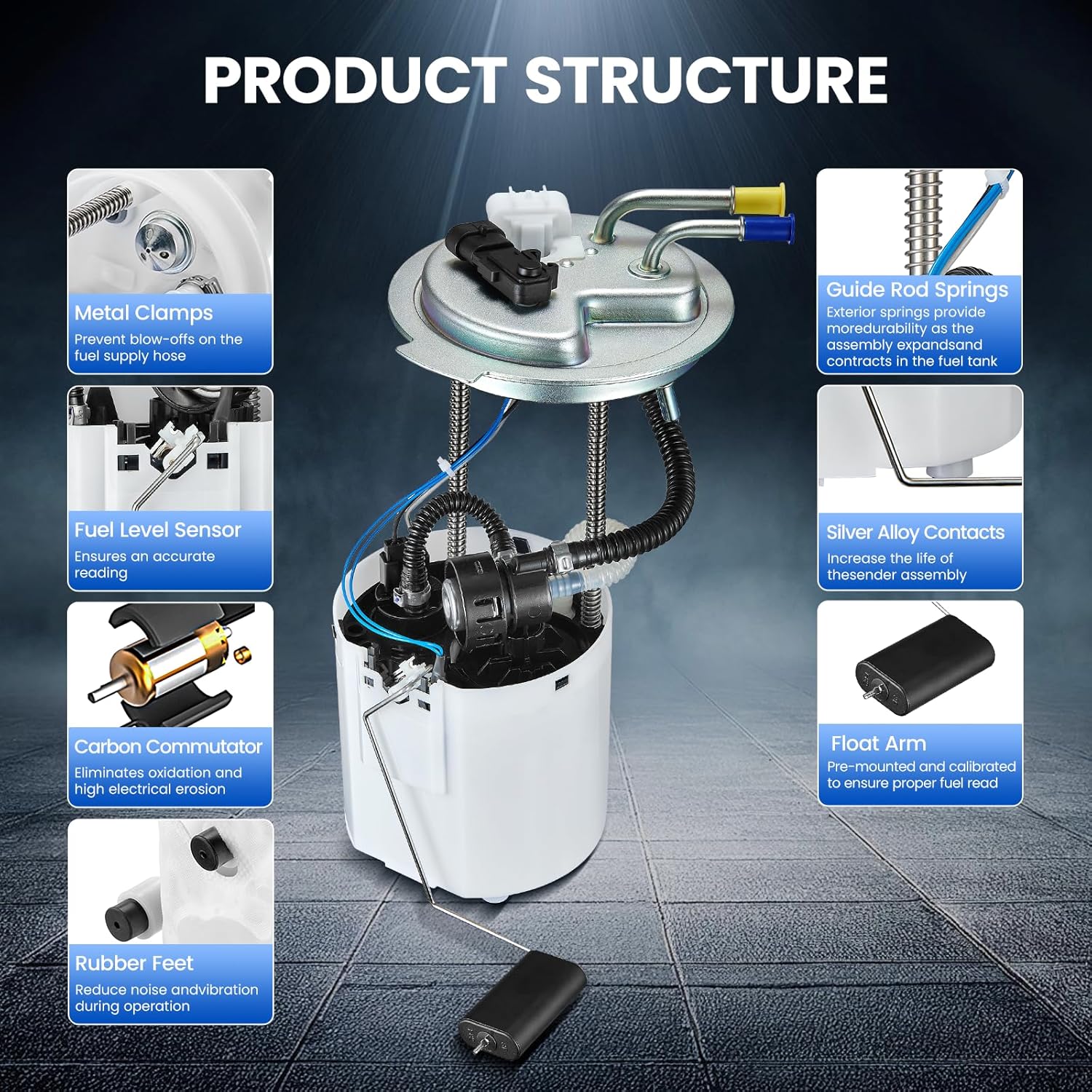 PRODUCT STRUCTURE

Metal Clamps
Prevent blow-offs on the fuel supply hose

Fuel Level Sensor
Ensures an accurate reading

Carbon Commutator
Eliminates oxidation and high electrical erosion

Rubber Feet
Reduce noise andvibration during operation

Guide Rod Springs
Exterior springs provide moredurability as the assembly expandsand contracts in the fuel tank

Silver Alloy Contacts
Increase the life of thesender assembly

Float Arm
Pre-mounted and calibrated to ensure proper fuel read