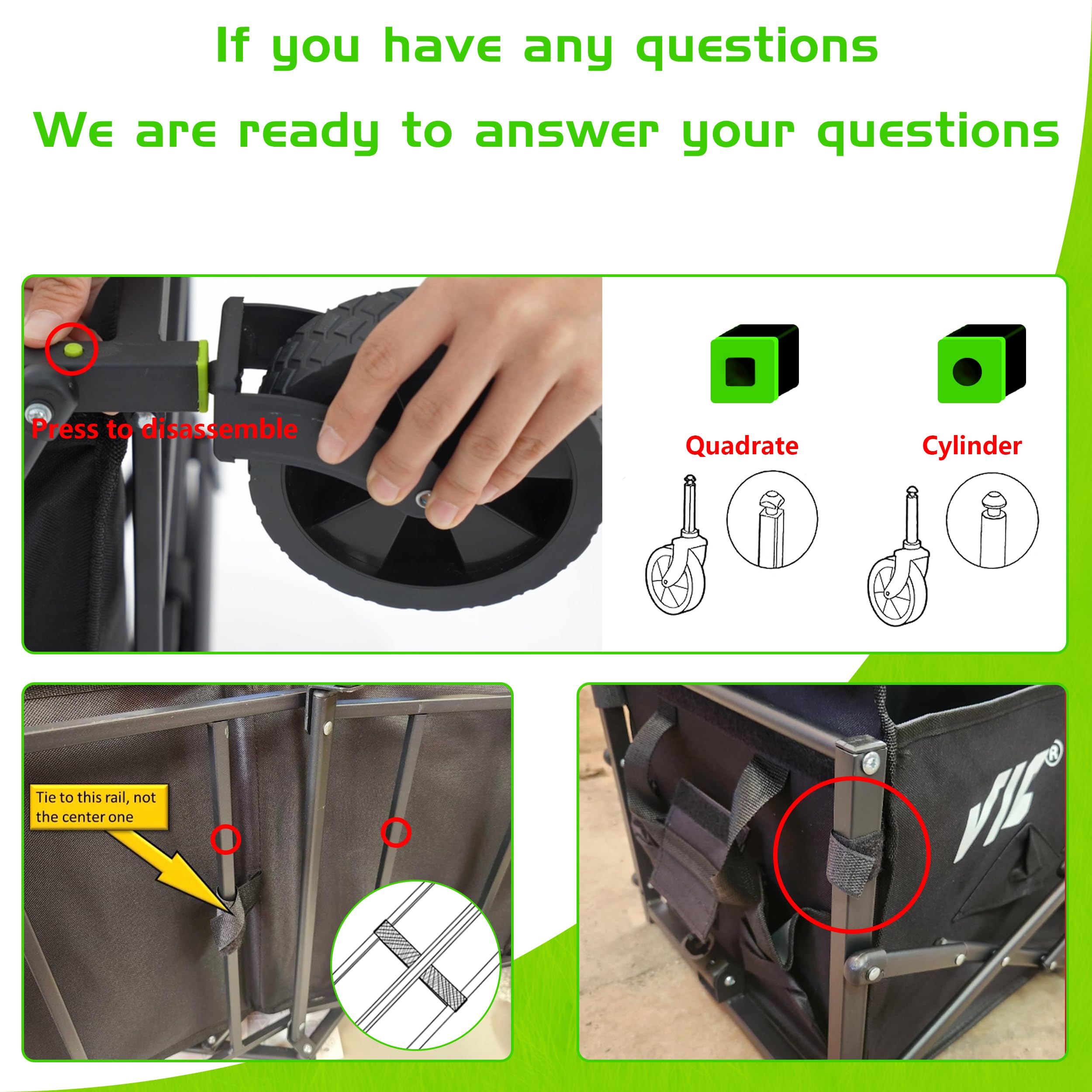 If you have any questions

We are ready to answer your questions

Press to disassemble

Quadrate

Cylinder

Tie to this rail, not the center one

VIC®