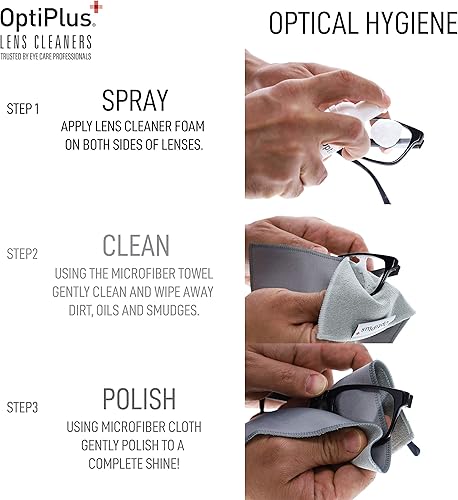 OptiPlus
LENS CLEANERS
TRUSTED BY EYE CARE PROFESSIONALS

OPTICAL HYGIENE

STEP 1
SPRAY
APPLY LENS CLEANER FOAM ON BOTH SIDES OF LENSES.

STEP2
CLEAN
USING THE MICROFIBER TOWEL GENTLY CLEAN AND WIPE AWAY DIRT, OILS AND SMUDGES.

STEP3
POLISH
USING MICROFIBER CLOTH GENTLY POLISH TO A COMPLETE SHINE!