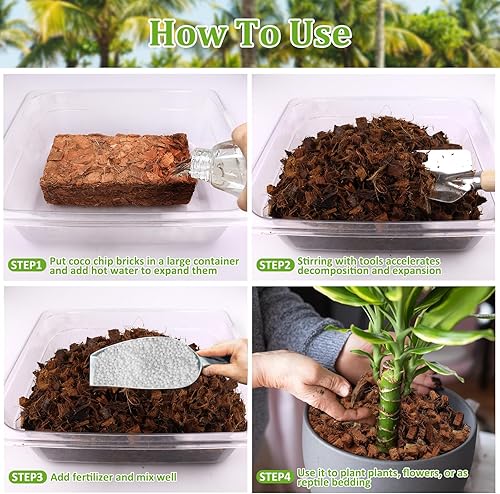 How To Use

STEP1 Put coco chip bricks in a large container and add hot water to expand them

STEP2 Stirring with tools accelerates decomposition and expansion

STEP3 Add fertilizer and mix well

STEP4 Use it to plant plants, flowers, or as reptile bedding