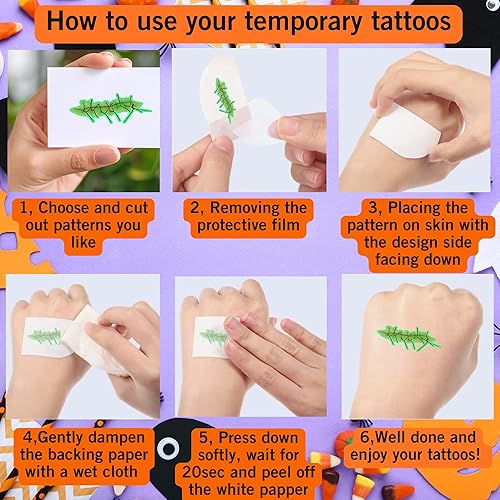 How to use your temporary tattoos

1, Choose and cut out patterns you like

2, Removing the protective film

3, Placing the pattern on skin with the design side facing down

4,Gently dampen the backing paper with a wet cloth

5, Press down softly, wait for 20sec and peel off the white papper

6,Well done and enjoy your tattoos!