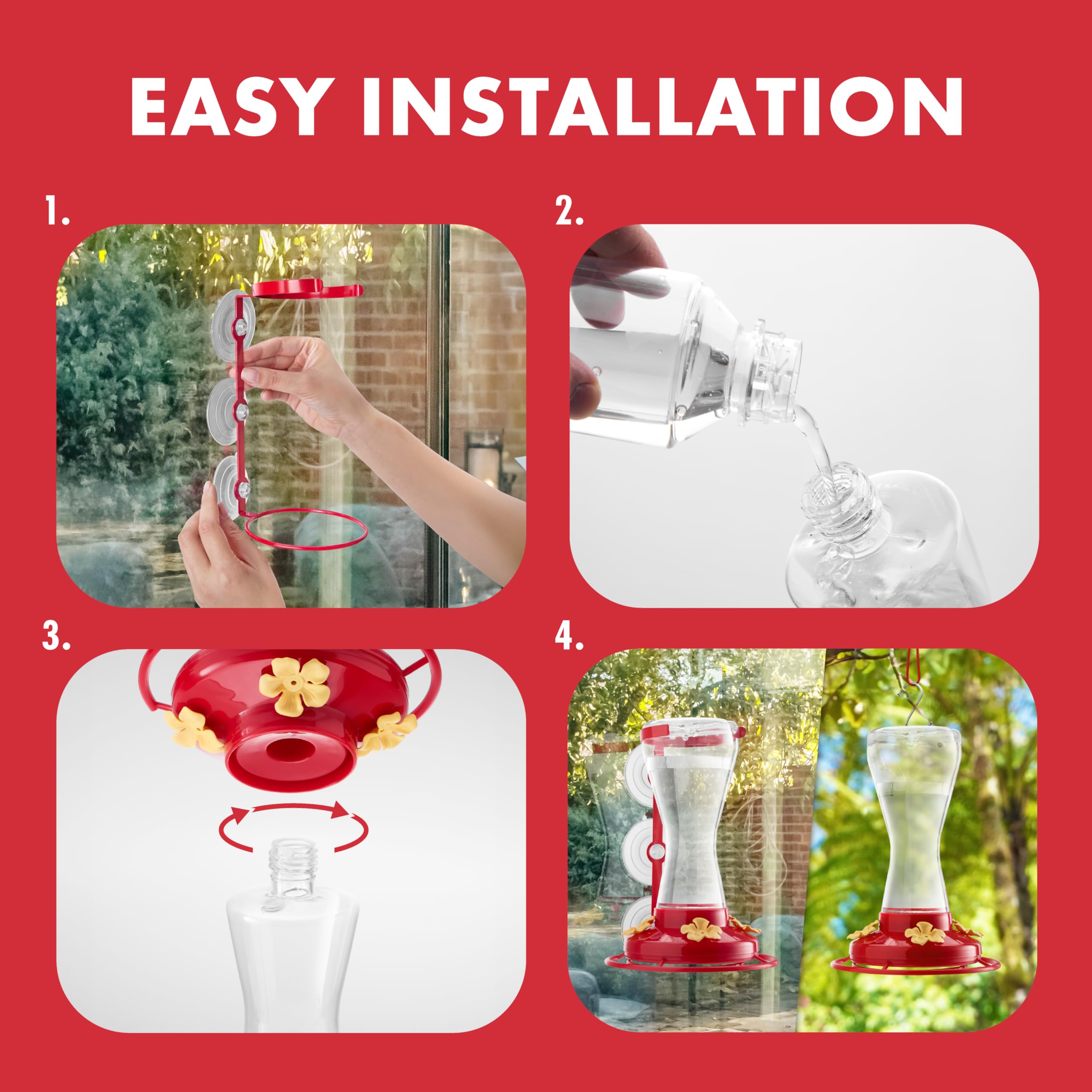 EASY INSTALLATION

1.

2.

3.

4.