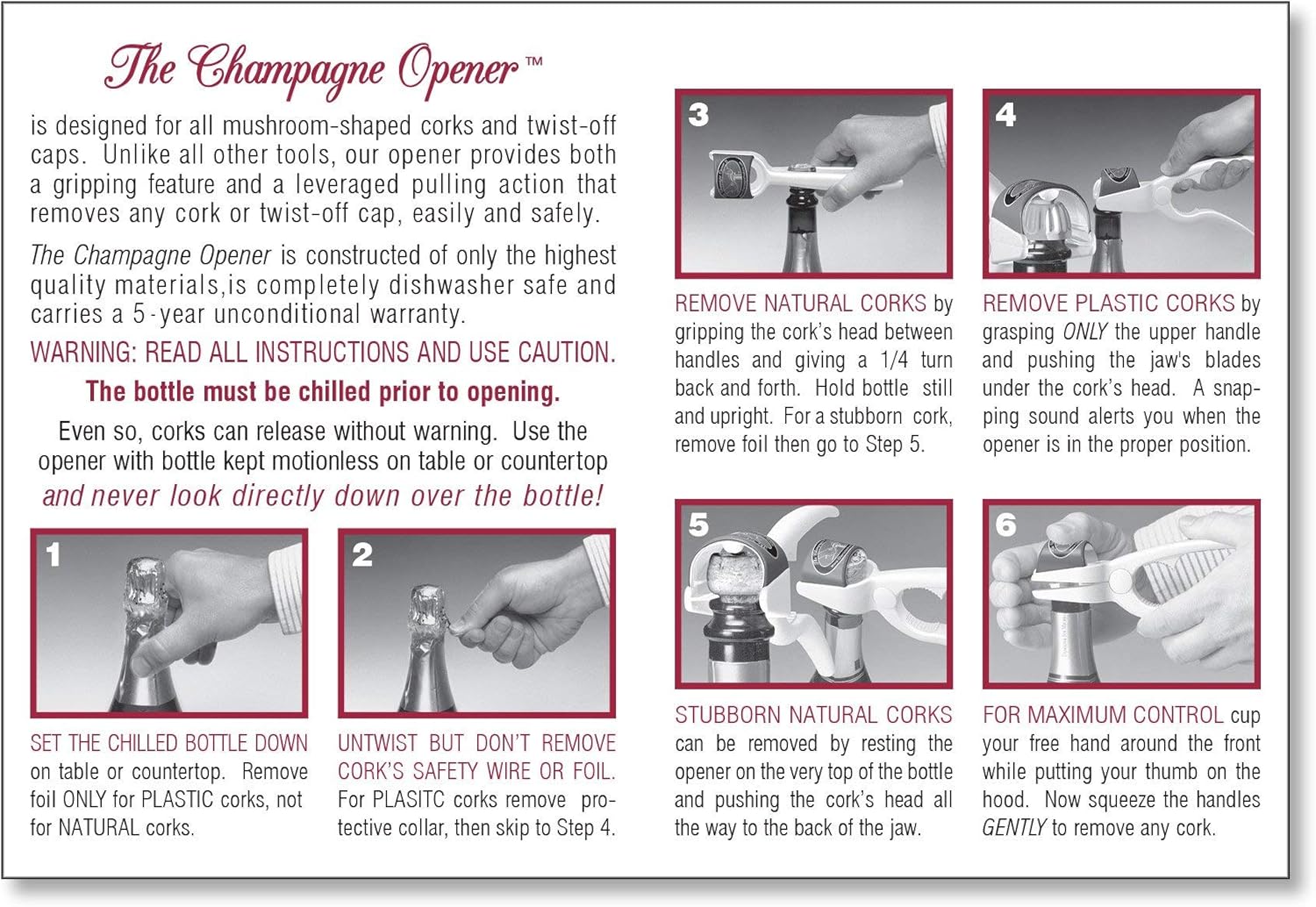 The Champagne Opener™

is designed for all mushroom-shaped corks and twist-off caps. Unlike all other tools, our opener provides both a gripping feature and a leveraged pulling action that removes any cork or twist-off cap, easily and safely.

The Champagne Opener is constructed of only the highest quality materials,is completely dishwasher safe and carries a 5-year unconditional warranty.

WARNING: READ ALL INSTRUCTIONS AND USE CAUTION.

The bottle must be chilled prior to opening.

Even so, corks can release without warning. Use the opener with bottle kept motionless on table or countertop and never look directly down over the bottle!

1

SET THE CHILLED BOTTLE DOWN on table or countertop. Remove foil ONLY for PLASTIC corks, not for NATURAL corks.

2

UNTWIST BUT DON'T REMOVE CORK'S SAFETY WIRE OR FOIL. For PLASITC corks remove protective collar, then skip to Step 4.

3

REMOVE NATURAL CORKS by gripping the cork's head between handles and giving a 1/4 turn back and forth. Hold bottle still and upright. For a stubborn cork, remove foil then go to Step 5.

4

REMOVE PLASTIC CORKS by grasping ONLY the upper handle and pushing the jaw's blades under the cork's head. A snapping sound alerts you when the opener is in the proper position.

5

STUBBORN NATURAL CORKS can be removed by resting the opener on the very top of the bottle and pushing the cork's head all the way to the back of the jaw.

6

FOR MAXIMUM CONTROL cup your free hand around the front while putting your thumb on the hood. Now squeeze the handles GENTLY to remove any cork.