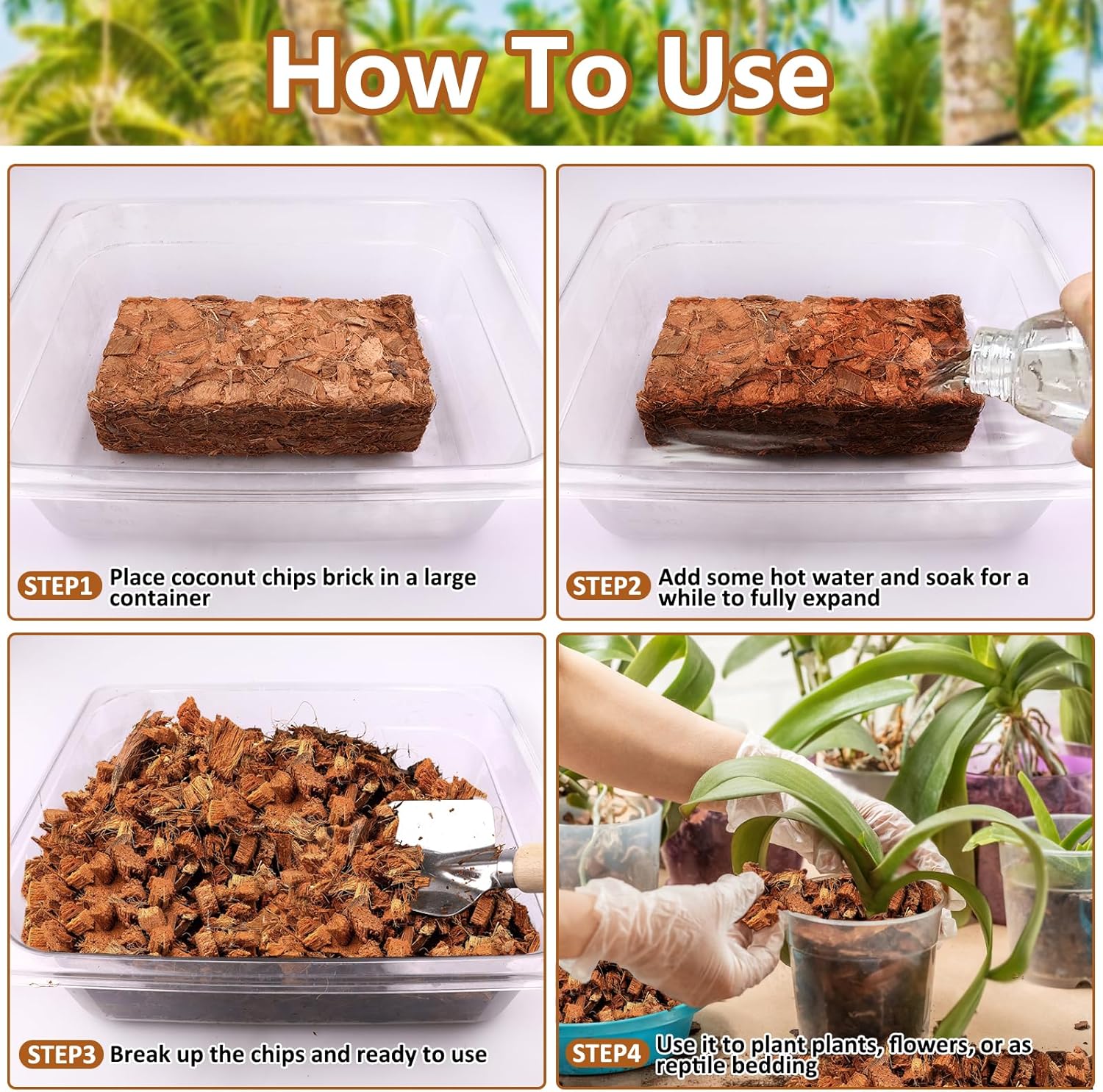 How To Use

STEP1 Place coconut chips brick in a large container

STEP2 Add some hot water and soak for a while to fully expand

STEP3 Break up the chips and ready to use

STEP4 Use it to plant plants, flowers, or as reptile bedding