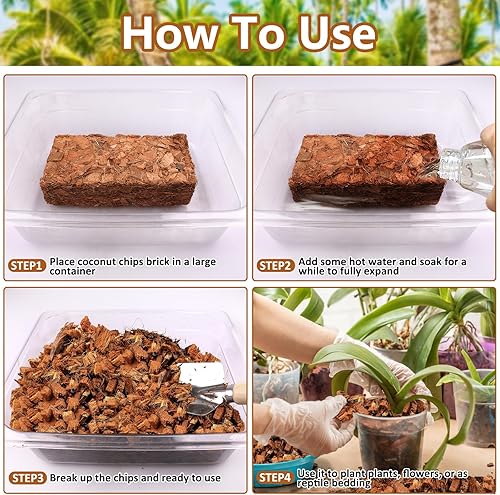 How To Use

STEP1 Place coconut chips brick in a large container

STEP2 Add some hot water and soak for a while to fully expand

STEP3 Break up the chips and ready to use

STEP4 Use it to plant plants, flowers, or as reptile bedding