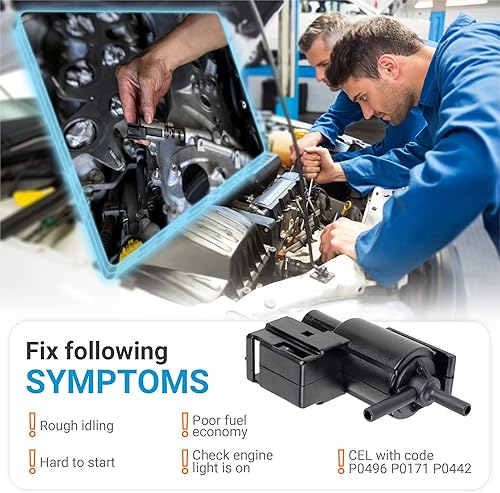 Fix following
SYMPTOMS

! Rough idling

! Poor fuel economy

! Hard to start

! Check engine light is on

! CEL with code P0496 P0171 P0442