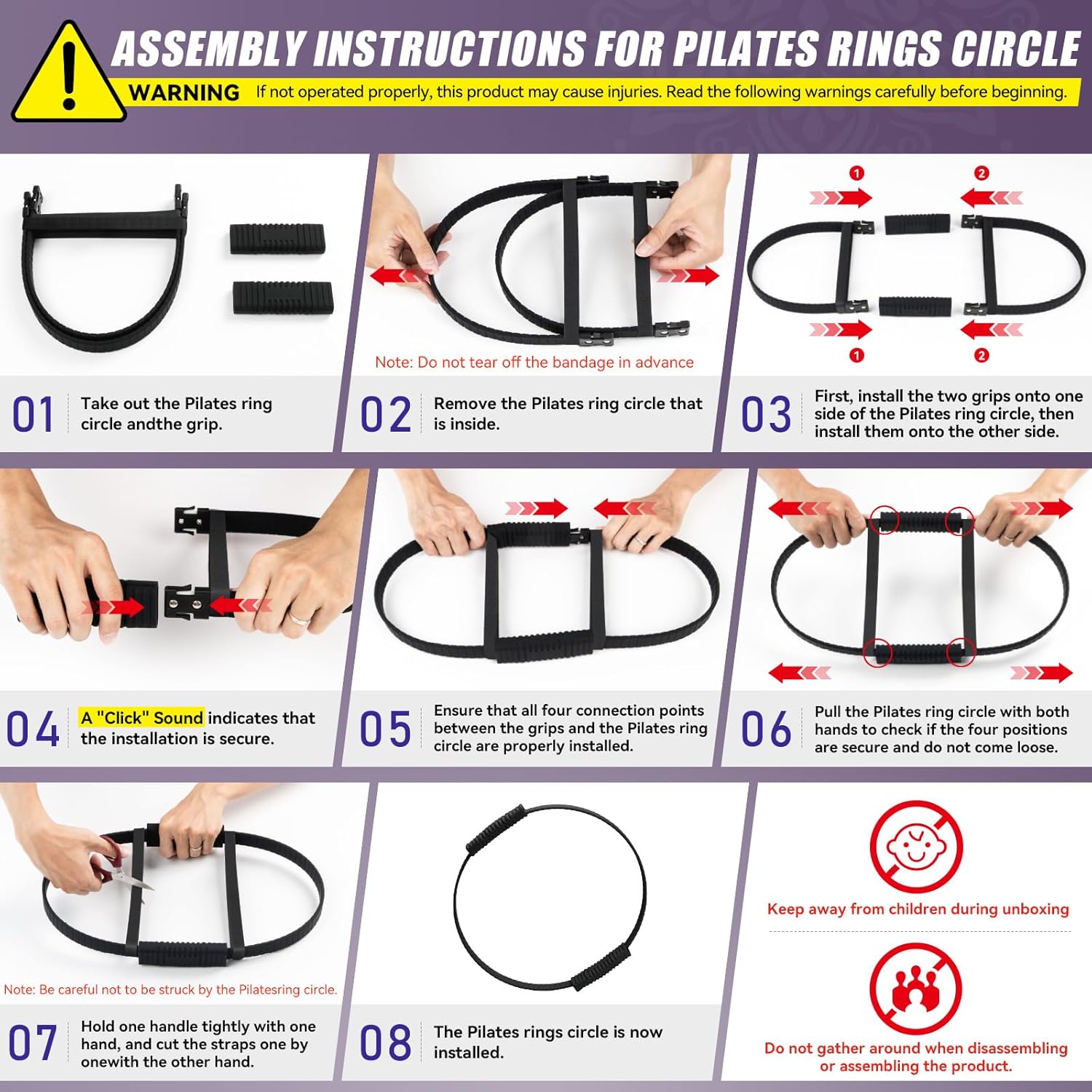 ASSEMBLY INSTRUCTIONS FOR PILATES RINGS CIRCLE

WARNING If not operated properly, this product may cause injuries. Read the following warnings carefully before beginning.

01 Take out the Pilates ring circle andthe grip.

Note: Do not tear off the bandage in advance

02 Remove the Pilates ring circle that is inside.

1 2 1 2

03 First, install the two grips onto one side of the Pilates ring circle, then install them onto the other side.

04 A "Click" Sound indicates that the installation is secure.

05 Ensure that all four connection points between the grips and the Pilates ring circle are properly installed.

06 Pull the Pilates ring circle with both hands to check if the four positions are secure and do not come loose.

Note: Be careful not to be struck by the Pilatesring circle.

07 Hold one handle tightly with one hand, and cut the straps one by onewith the other hand.

08 The Pilates rings circle is now installed.

Keep away from children during unboxing

Do not gather around when disassembling or assembling the product.