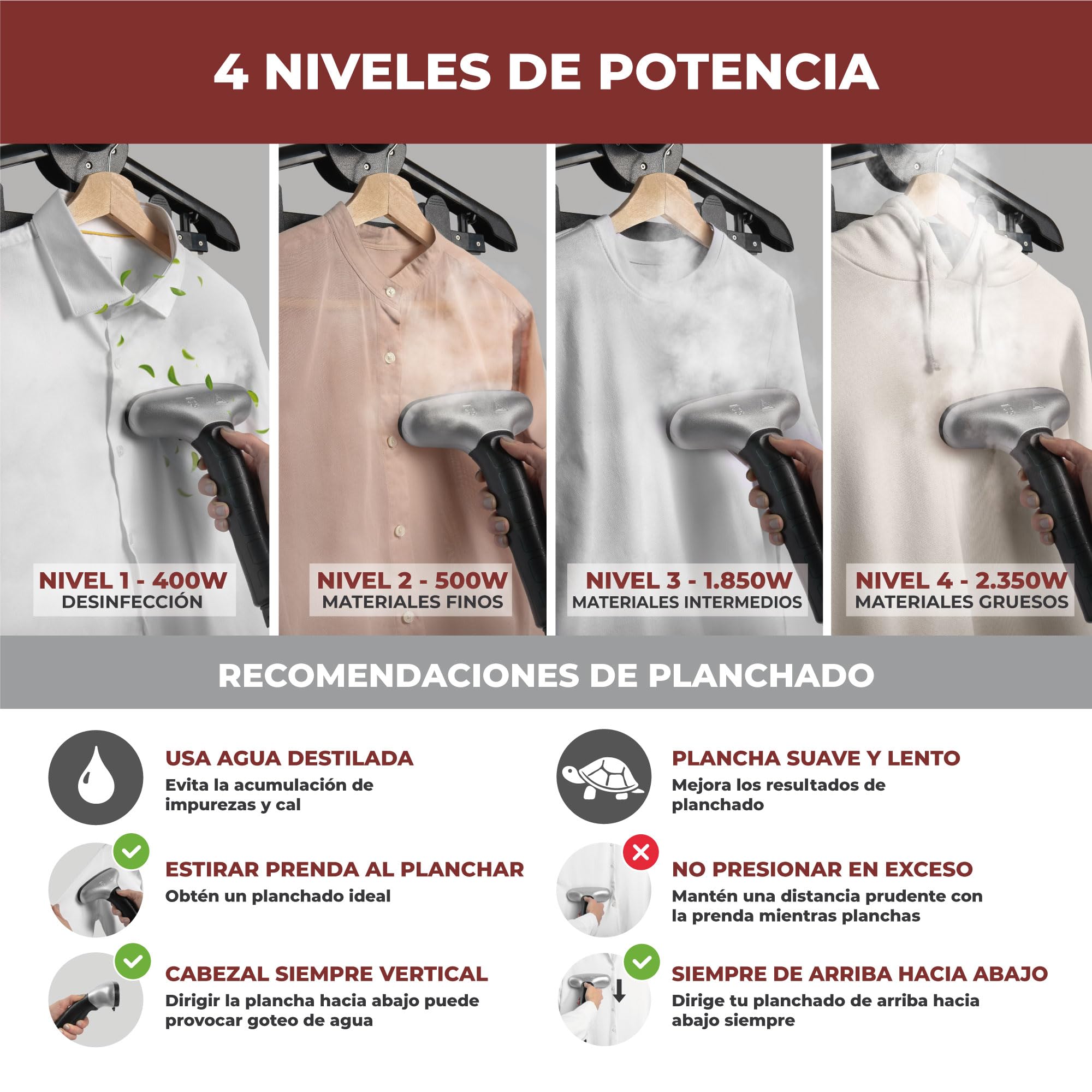 4 NIVELES DE POTENCIA

NIVEL 1 - 400W
DESINFECCIÓN

NIVEL 2 - 500W
MATERIALES FINOS

NIVEL 3 - 1.850W
MATERIALES INTERMEDIOS

NIVEL 4 - 2.350W
MATERIALES GRUESOS

RECOMENDACIONES DE PLANCHADO

USA AGUA DESTILADA
Evita la acumulación de impurezas y cal

ESTIRAR PRENDA AL PLANCHAR
Obtén un planchado ideal

CABEZAL SIEMPRE VERTICAL
Dirigir la plancha hacia abajo puede provocar goteo de agua

PLANCHA SUAVE Y LENTO
Mejora los resultados de planchado

NO PRESIONAR EN EXCESO
Mantén una distancia prudente con la prenda mientras planchas

SIEMPRE DE ARRIBA HACIA ABAJO
Dirige tu planchado de arriba hacia abajo siempre