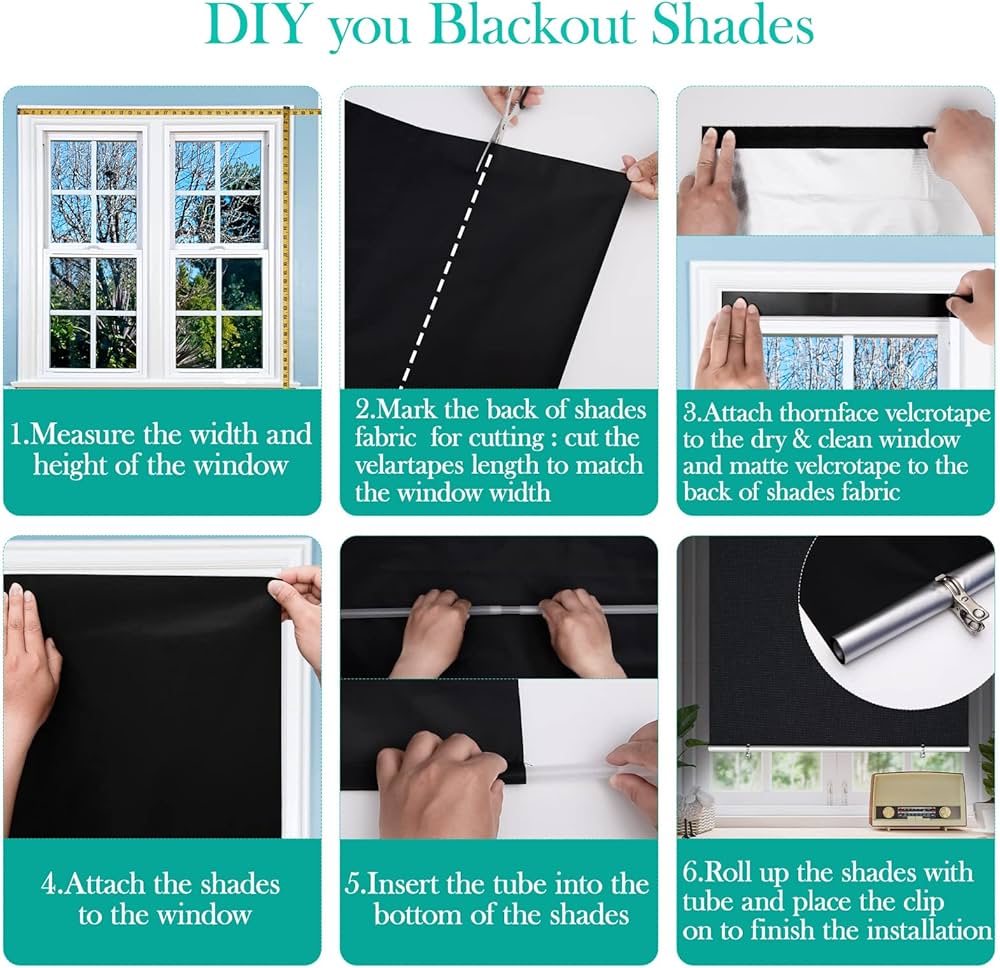 DIY you Blackout Shades

1.Measure the width and height of the window

2.Mark the back of shades fabric for cutting : cut the velartapes length to match the window width

3.Attach thornface velcrotape to the dry & clean window and matte velcrotape to the back of shades fabric

4.Attach the shades to the window

5.Insert the tube into the bottom of the shades

6.Roll up the shades with tube and place the clip on to finish the installation