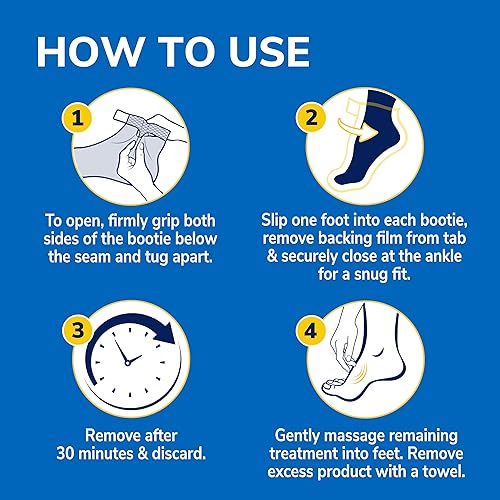 HOW TO USE

1

To open, firmly grip both sides of the bootie below the seam and tug apart.

2

Slip one foot into each bootie, remove backing film from tab & securely close at the ankle for a snug fit.

3

Remove after 30 minutes & discard.

4

Gently massage remaining treatment into feet. Remove excess product with a towel.