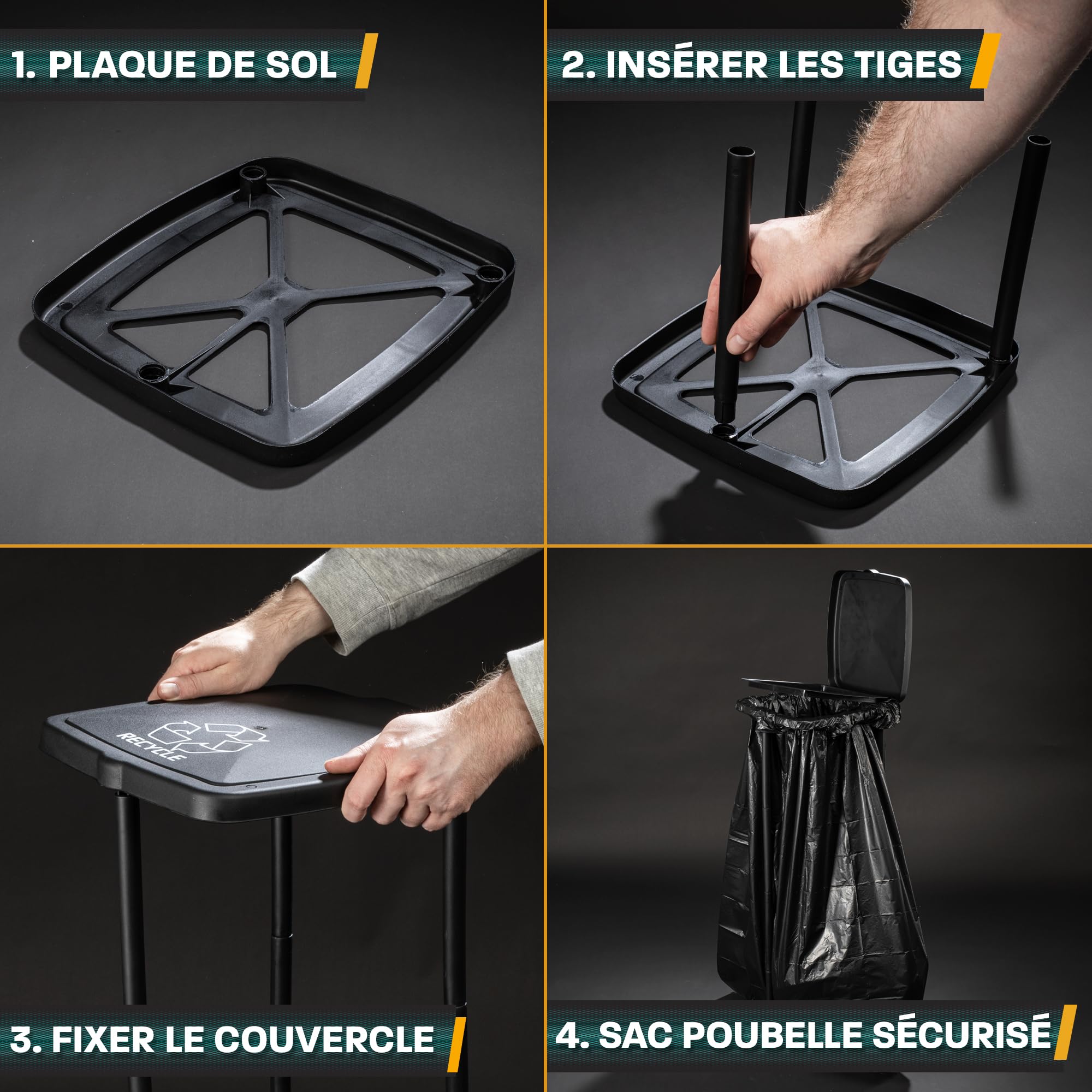 1. PLAQUE DE SOL

2. INSÉRER LES TIGES

RECYCLE

3. FIXER LE COUVERCLE

4. SAC POUBELLE SÉCURISÉ