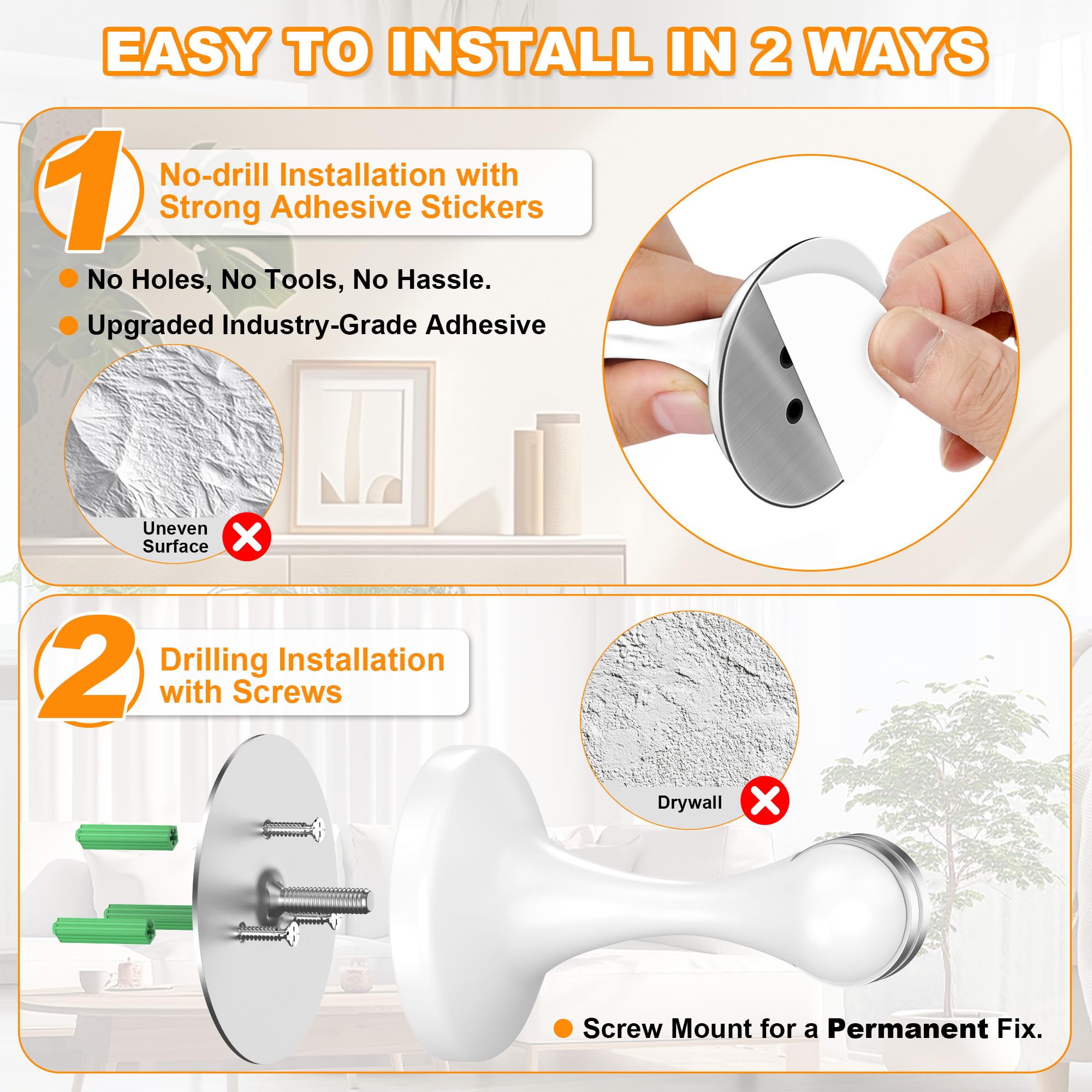 EASY TO INSTALL IN 2 WAYS

1 No-drill Installation with Strong Adhesive Stickers

No Holes, No Tools, No Hassle.

Upgraded Industry-Grade Adhesive

Uneven Surface

2 Drilling Installation with Screws

Drywall

Screw Mount for a Permanent Fix.