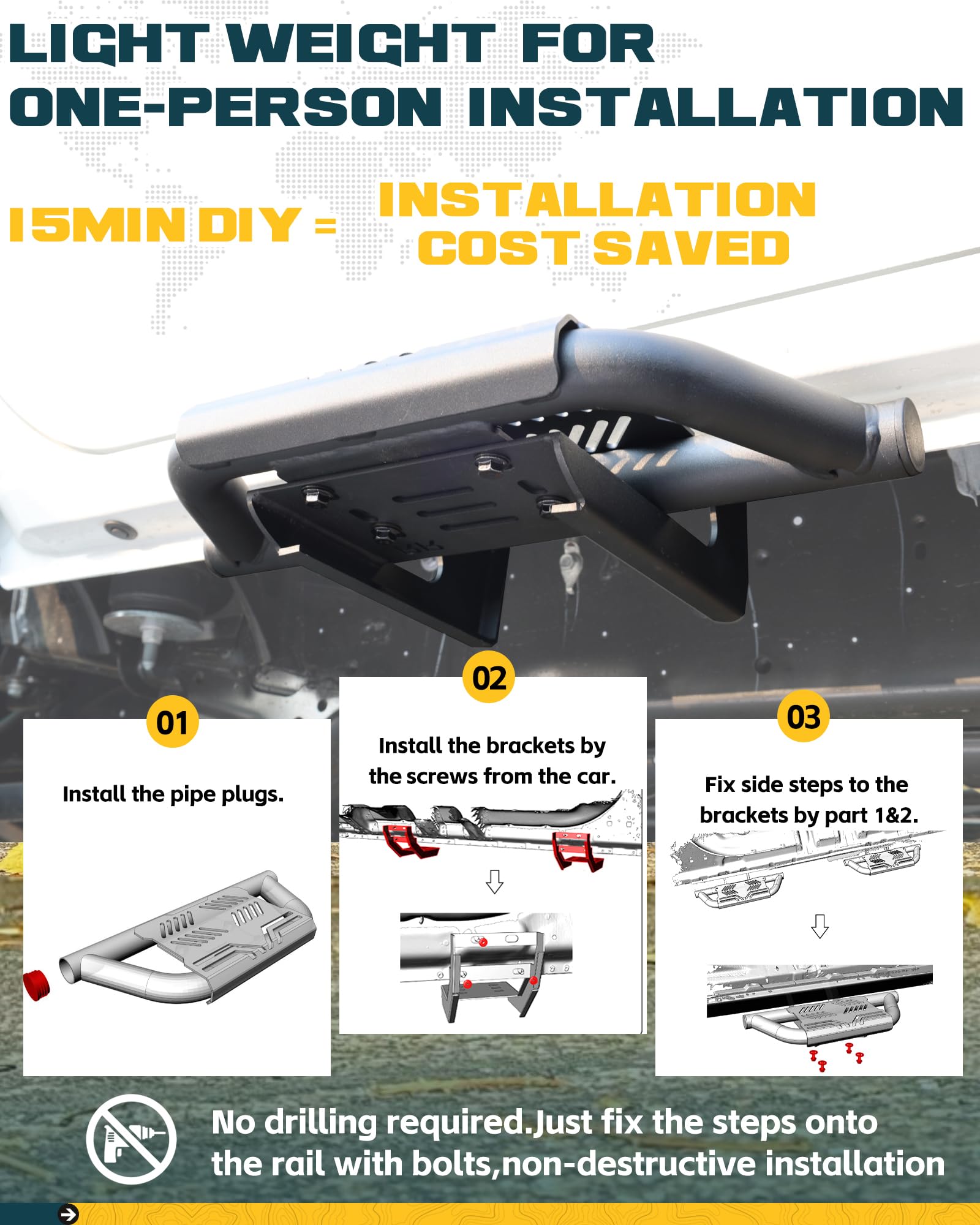 LIGHT WEIGHT FOR ONE-PERSON INSTALLATION

15MIN DIY = INSTALLATION COST SAVED

01
Install the pipe plugs.

02
Install the brackets by the screws from the car.

03
Fix side steps to the brackets by part 1&2.

No drilling required.Just fix the steps onto the rail with bolts,non-destructive installation