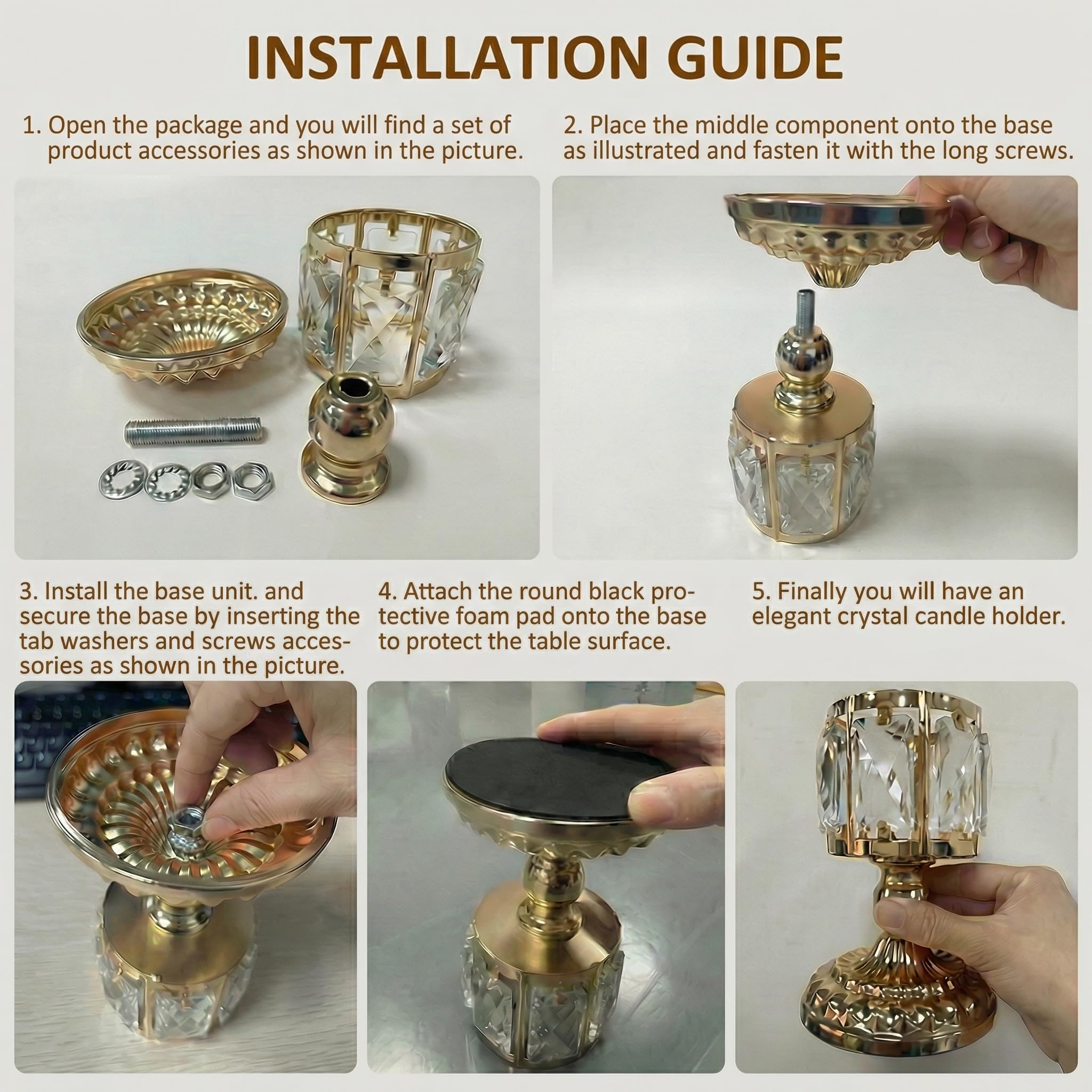 INSTALLATION GUIDE

1. Open the package and you will find a set of product accessories as shown in the picture.

2. Place the middle component onto the base as illustrated and fasten it with the long screws.

3. Install the base unit. and secure the base by inserting the tab washers and screws accessories as shown in the picture.

4. Attach the round black protective foam pad onto the base to protect the table surface.

5. Finally you will have an elegant crystal candle holder.