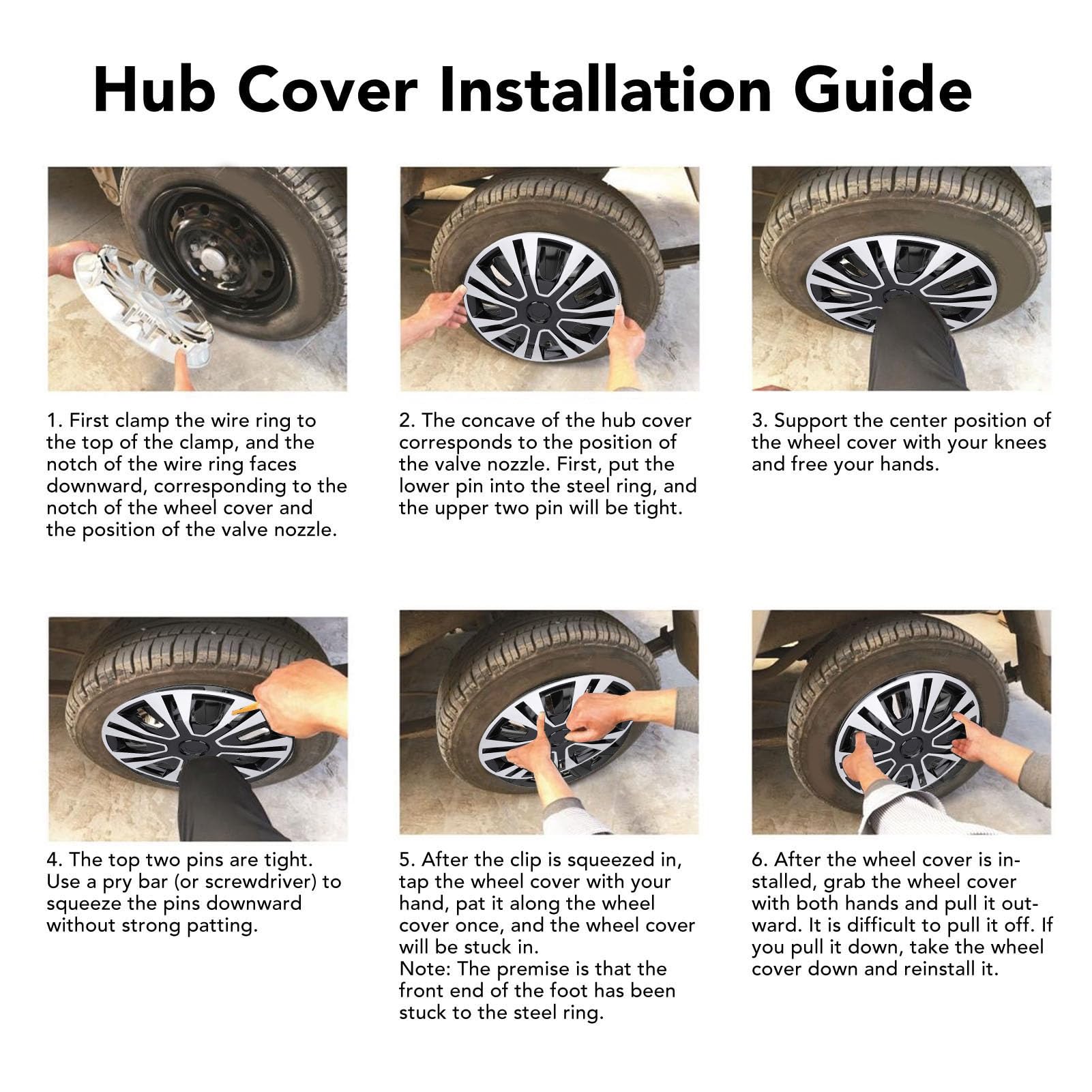 Hub Cover Installation Guide

1. First clamp the wire ring to the top of the clamp, and the notch of the wire ring faces downward, corresponding to the notch of the wheel cover and the position of the valve nozzle.

2. The concave of the hub cover corresponds to the position of the valve nozzle. First, put the lower pin into the steel ring, and the upper two pin will be tight.

3. Support the center position of the wheel cover with your knees and free your hands.

4. The top two pins are tight. Use a pry bar (or screwdriver) to squeeze the pins downward without strong patting.

5. After the clip is squeezed in, tap the wheel cover with your hand, pat it along the wheel cover once, and the wheel cover will be stuck in.
Note: The premise is that the front end of the foot has been stuck to the steel ring.

6. After the wheel cover is installed, grab the wheel cover with both hands and pull it outward. It is difficult to pull it off. If you pull it down, take the wheel cover down and reinstall it.