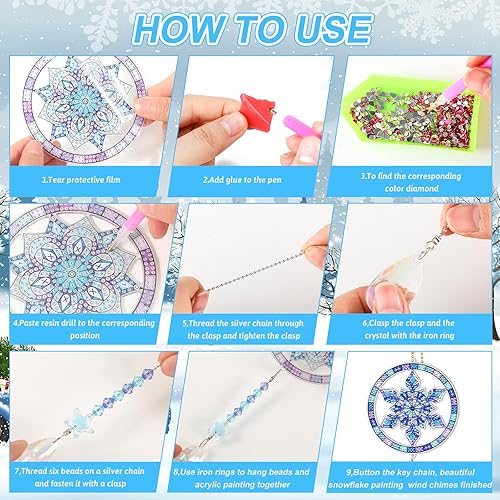 HOW TO USE

1.Tear protective film

2.Add glue to the pen

3.To find the corresponding color diamond

4.Paste resin drill to the corresponding position

5,Thread the silver chain through the clasp and tighten the clasp

6,Clasp the clasp and the crystal with the iron ring

7,Thread six beads on a silver chain and fasten it with a clasp

8,Use iron rings to hang beads and acrylic painting together

9,Button the key chain, beautiful snowflake painting wind chimes finished