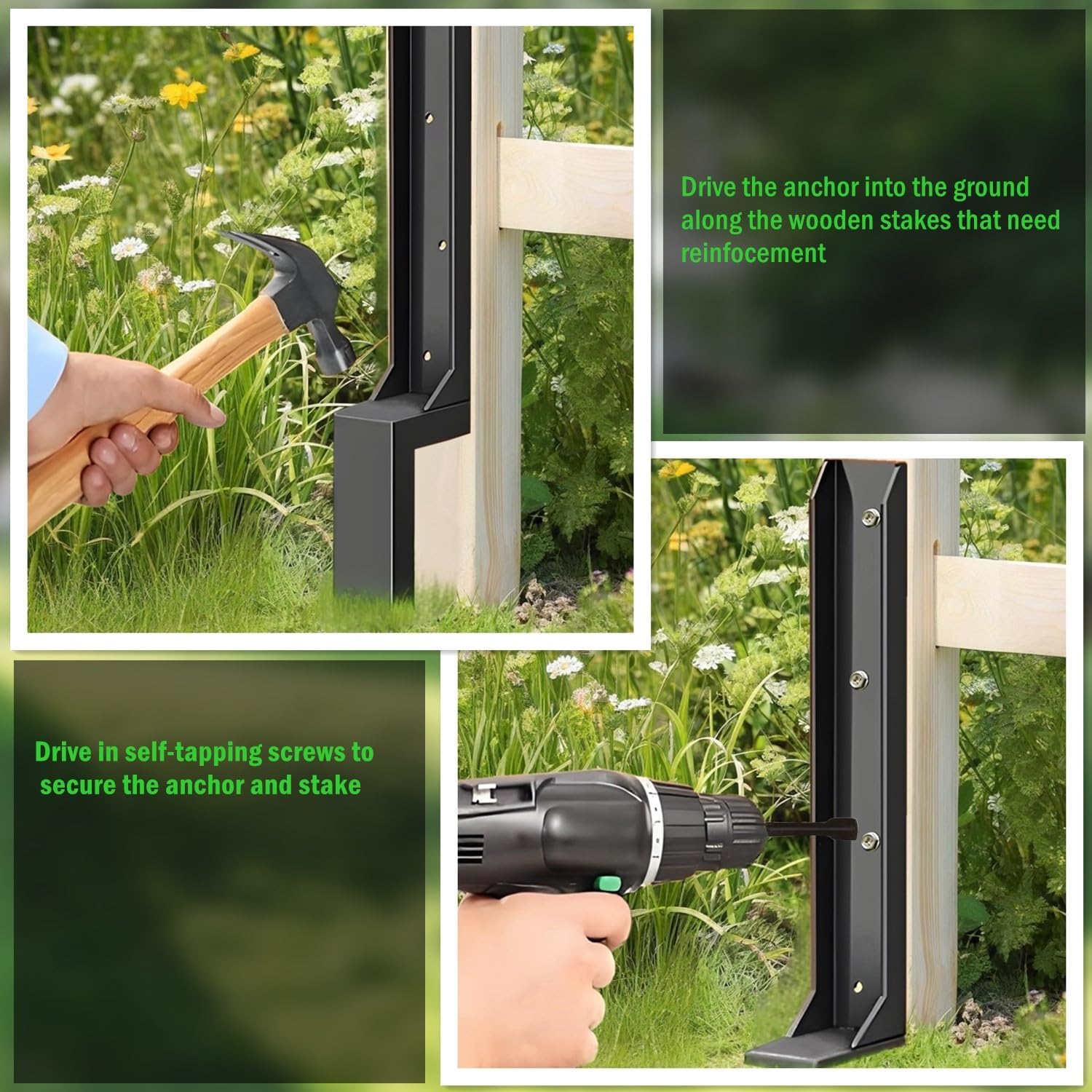 Drive the anchor into the ground along the wooden stakes that need reinfocement

Drive in self-tapping screws to secure the anchor and stake