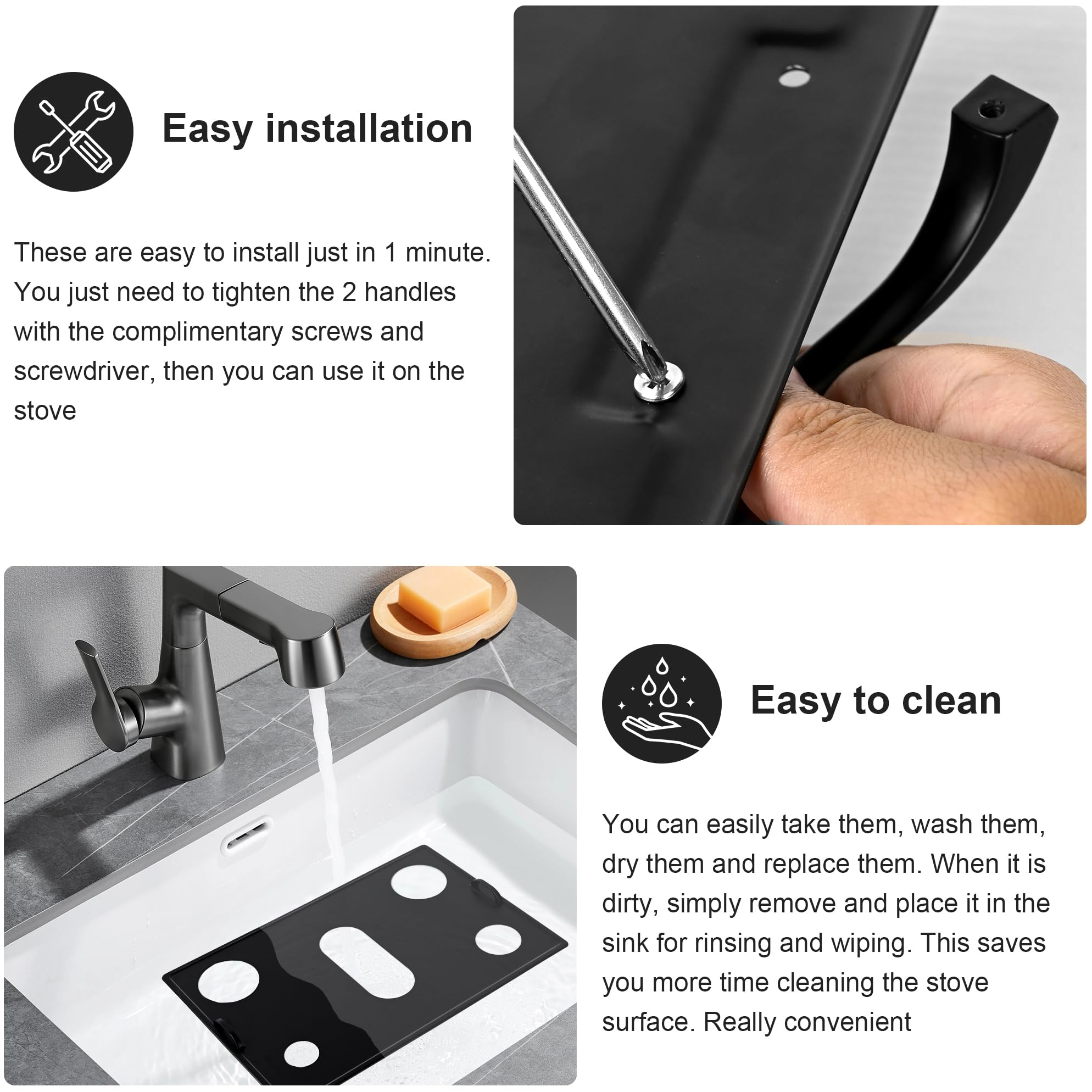 Easy installation

These are easy to install just in 1 minute. You just need to tighten the 2 handles with the complimentary screws and screwdriver, then you can use it on the stove

Easy to clean

You can easily take them, wash them, dry them and replace them. When it is dirty, simply remove and place it in the sink for rinsing and wiping. This saves you more time cleaning the stove surface. Really convenient