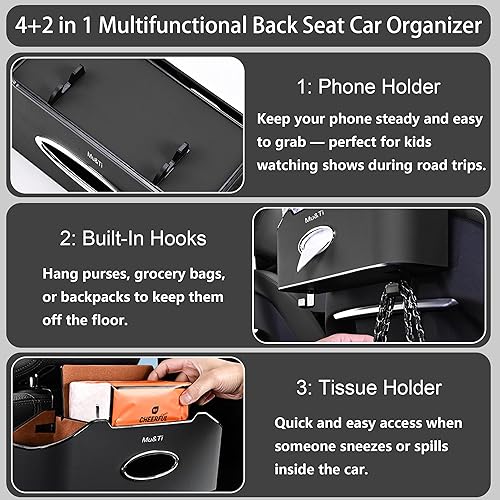 4+2 in 1 Multifunctional Back Seat Car Organizer

Mu&Ti

1: Phone Holder

Keep your phone steady and easy to grab — perfect for kids watching shows during road trips.

2: Built-In Hooks

Hang purses, grocery bags, or backpacks to keep them off the floor.

Mu&Ti

CHEERFUL

Mu&Ti

3: Tissue Holder

Quick and easy access when someone sneezes or spills inside the car.