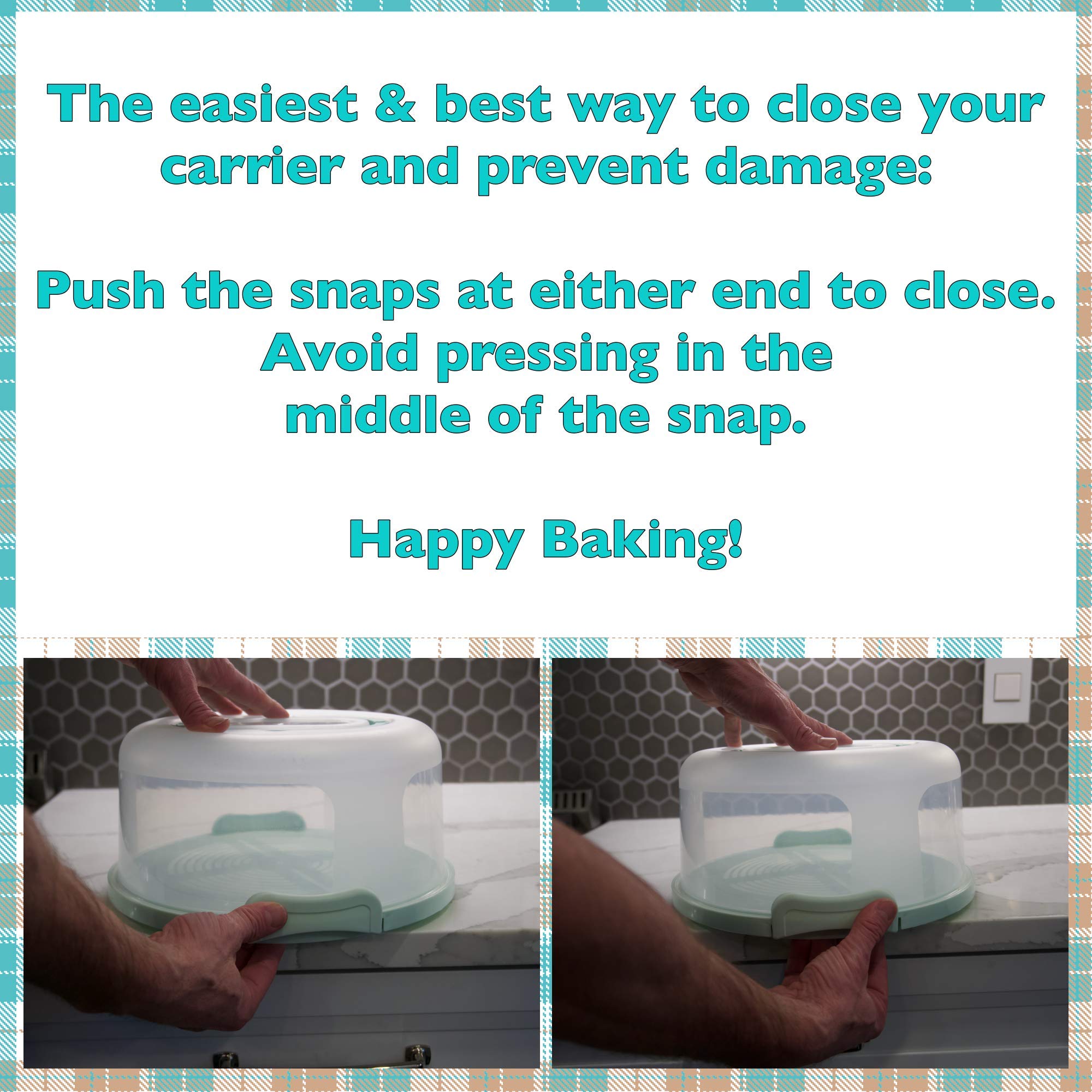 The easiest & best way to close your carrier and prevent damage:

Push the snaps at either end to close. Avoid pressing in the middle of the snap.

Happy Baking!